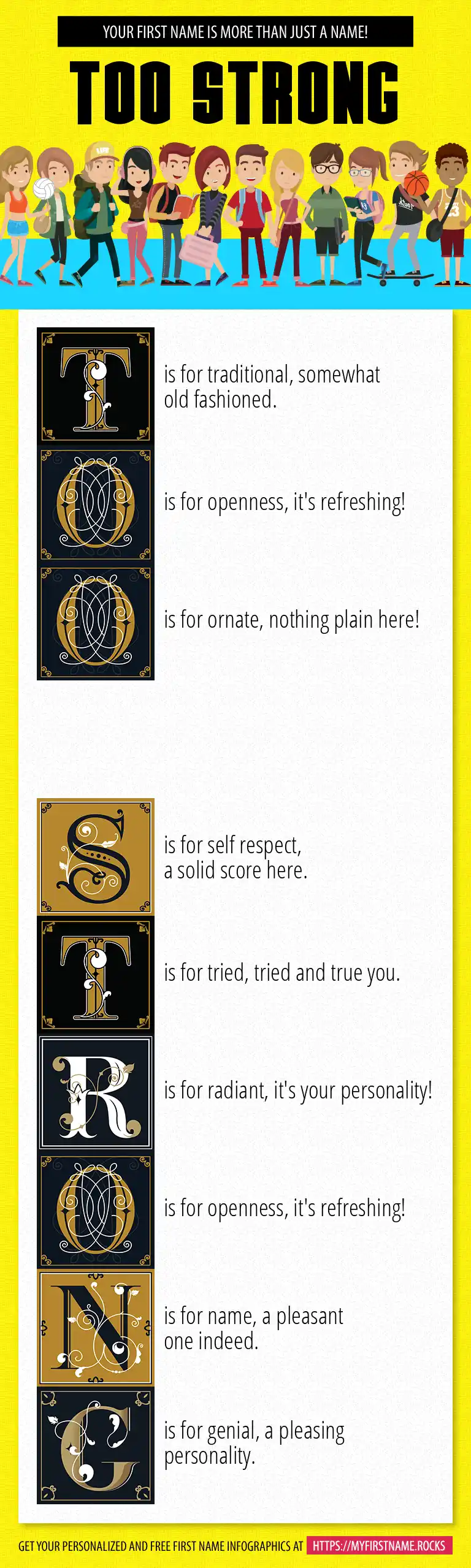 YOUR FIRST NAME IS MORE THAN JUST A NAME!

TOO STRONG

T is for traditional, somewhat old fashioned.

O is for openness, it's refreshing!

O is for ornate, nothing plain here!

S is for self respect, a solid score here.

T is for tried, tried and true you.

R is for radiant, it's your personality!

O is for openness, it's refreshing!

N is for name, a pleasant one indeed.

G is for genial, a pleasing personality.

GET YOUR PERSONALIZED AND FREE FIRST NAME INFOGRAPHICS AT HTTPS://MYFIRSTNAME.ROCKS