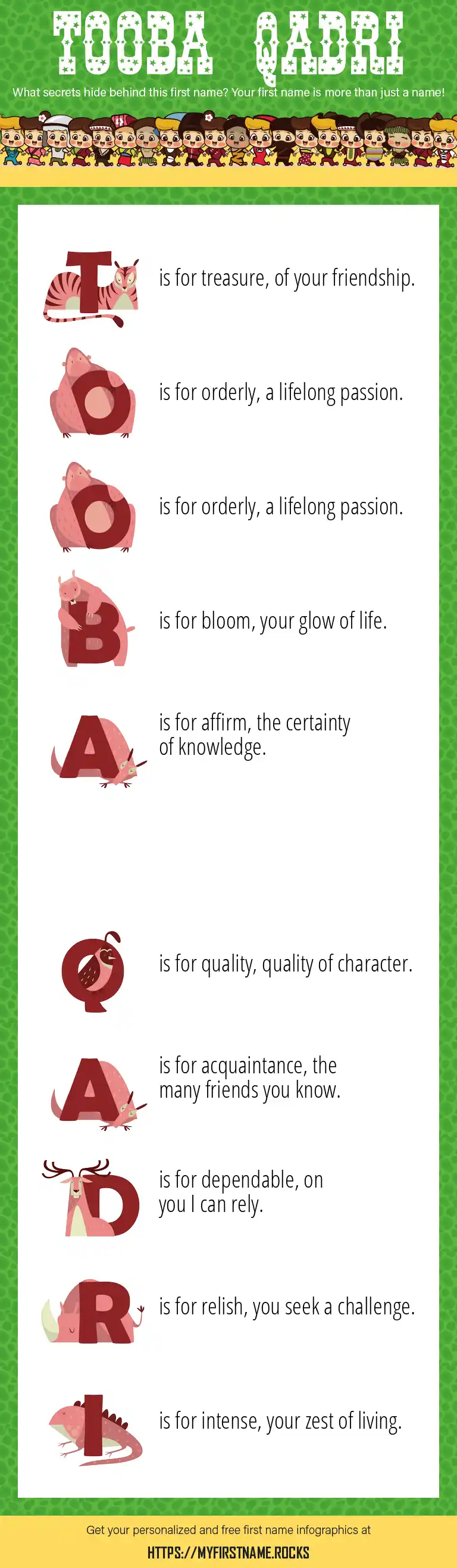 TOOBA QADRI

What secrets hide behind this first name? Your first name is more than just a name!

T is for treasure, of your friendship.

O is for orderly, a lifelong passion.

O is for orderly, a lifelong passion.

B is for bloom, your glow of life.

A is for affirm, the certainty of knowledge.

Q is for quality, quality of character.

A is for acquaintance, the many friends you know.

D is for dependable, on you I can rely.

R is for relish, you seek a challenge.

I is for intense, your zest of living.

Get your personalized and free first name infographics at

HTTPS://MYFIRSTNAME.ROCKS