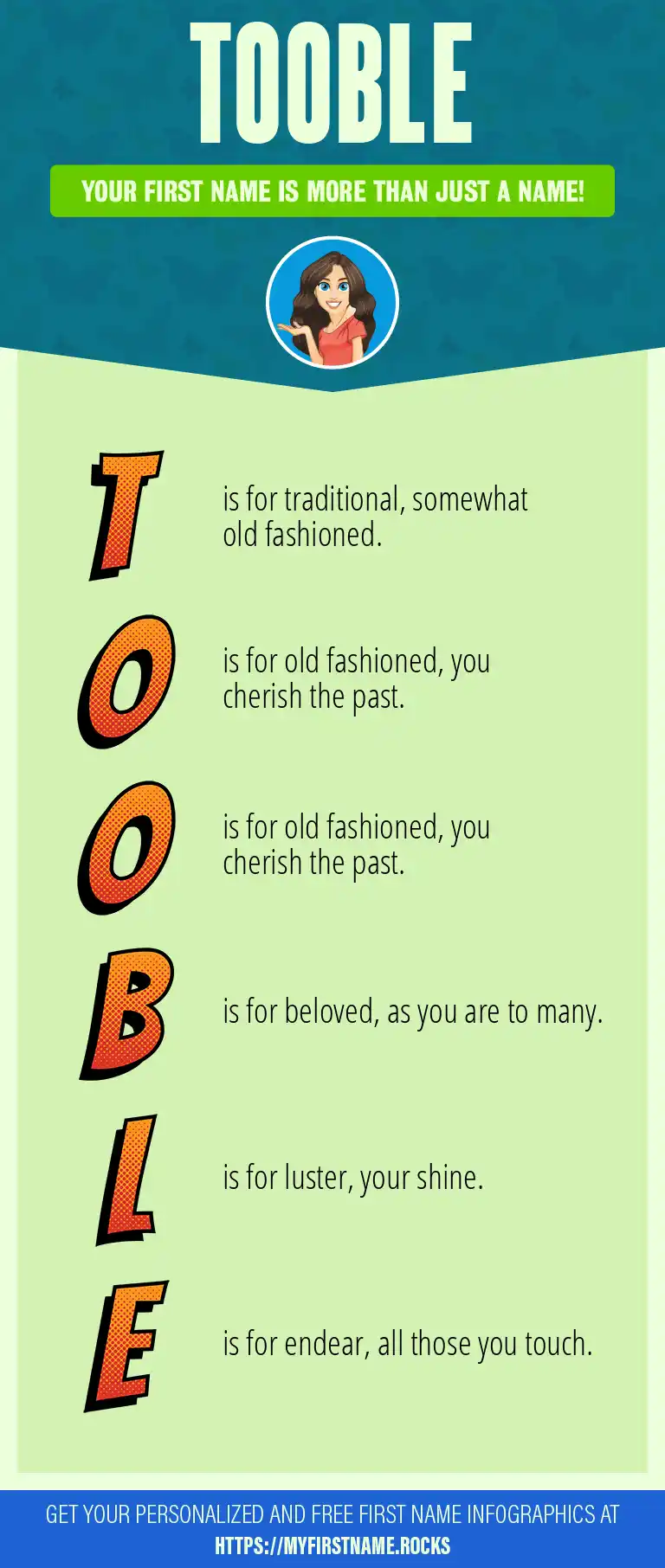 TOOBLE

YOUR FIRST NAME IS MORE THAN JUST A NAME!

T is for traditional, somewhat old fashioned.

O is for old fashioned, you cherish the past.

O is for old fashioned, you cherish the past.

B is for beloved, as you are to many.

L is for luster, your shine.

E is for endear, all those you touch.

GET YOUR PERSONALIZED AND FREE FIRST NAME INFOGRAPHICS AT HTTPS://MYFIRSTNAME.ROCKS