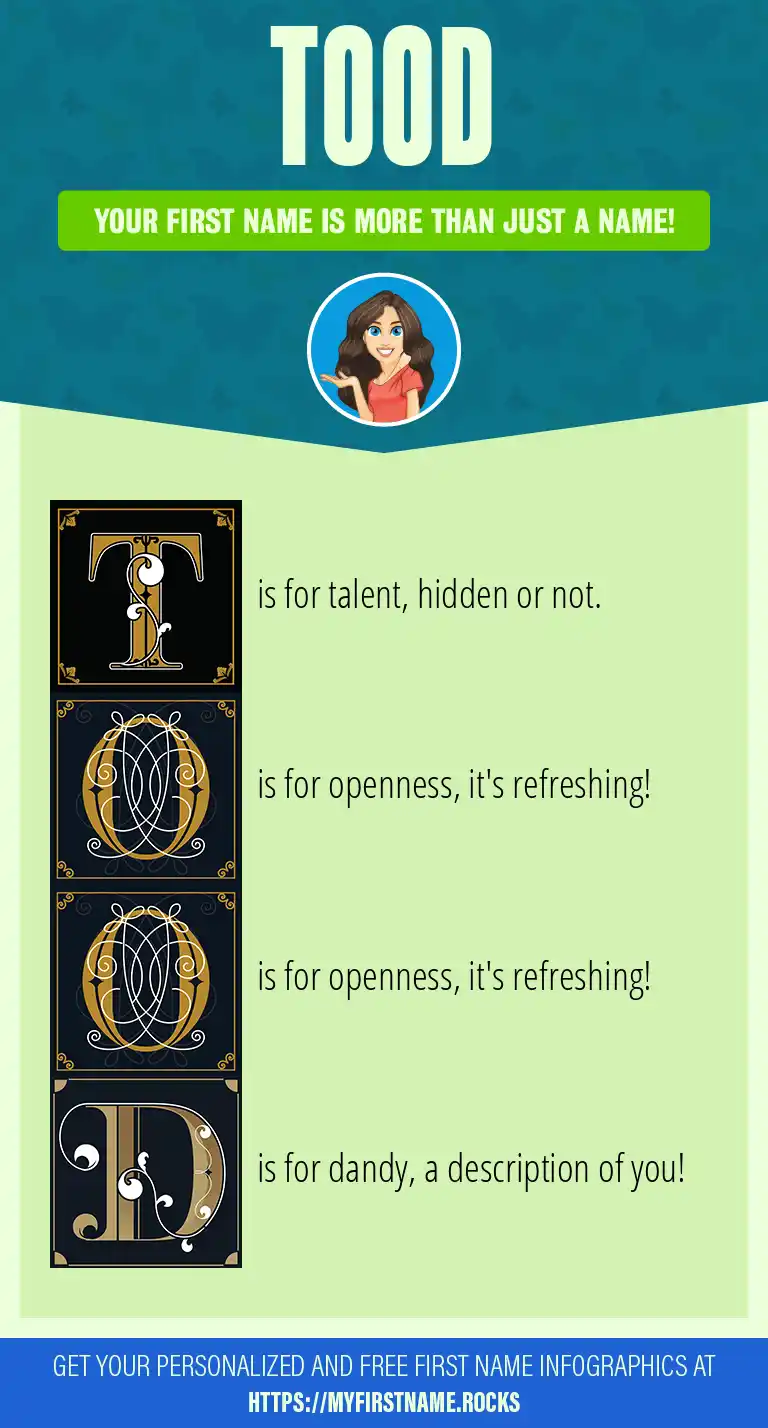 TOOD

YOUR FIRST NAME IS MORE THAN JUST A NAME!

T is for talent, hidden or not.

O is for openness, it's refreshing!

O is for openness, it's refreshing!

D is for dandy, a description of you!

GET YOUR PERSONALIZED AND FREE FIRST NAME INFOGRAPHICS AT HTTPS://MYFIRSTNAME.ROCKS