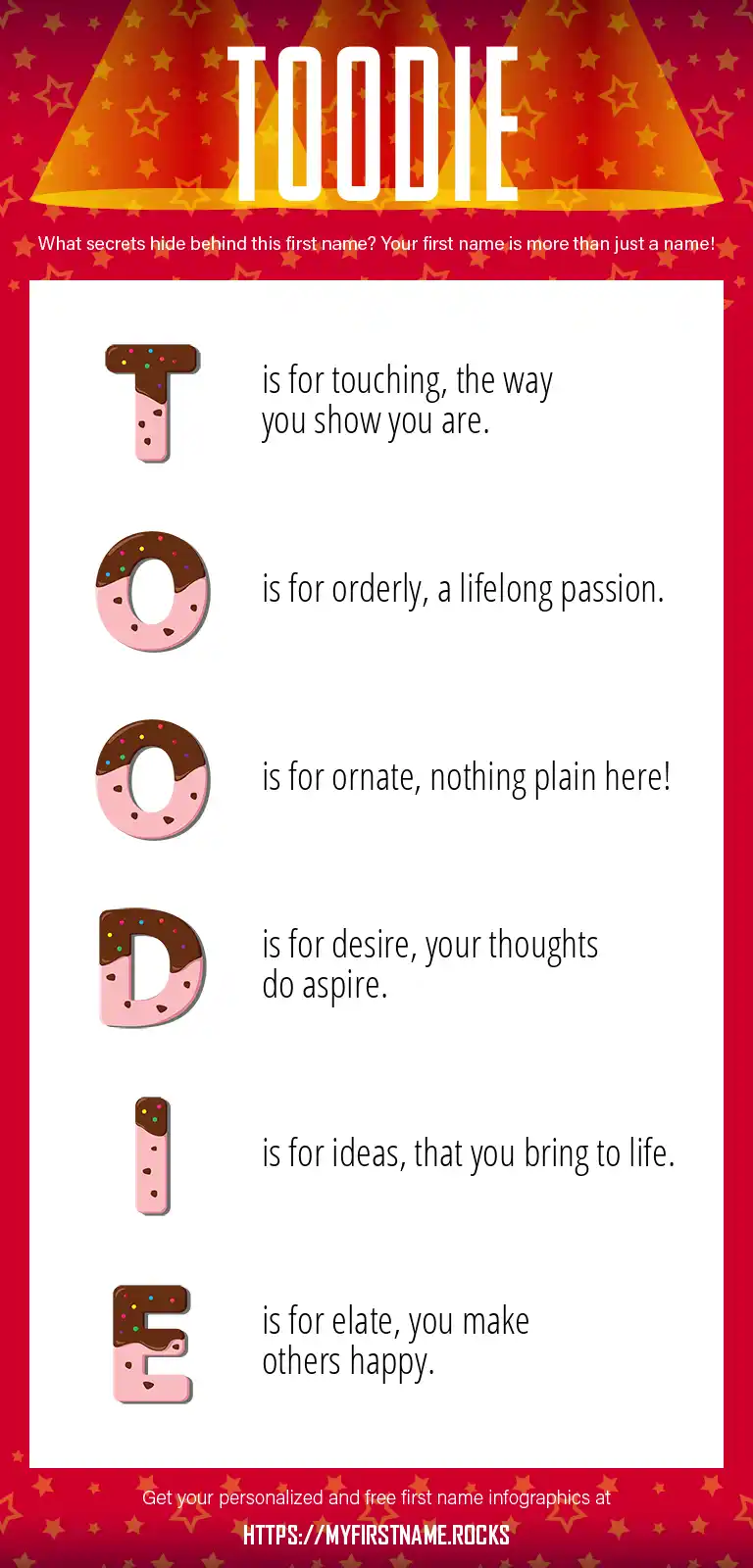 TOODIE

What secrets hide behind this first name? Your first name is more than just a name!

T is for touching, the way you show you are.

O is for orderly, a lifelong passion.

O is for ornate, nothing plain here!

D is for desire, your thoughts do aspire.

I is for ideas, that you bring to life.

E is for elate, you make others happy.

Get your personalized and free first name infographics at

HTTPS://MYFIRSTNAME.ROCKS