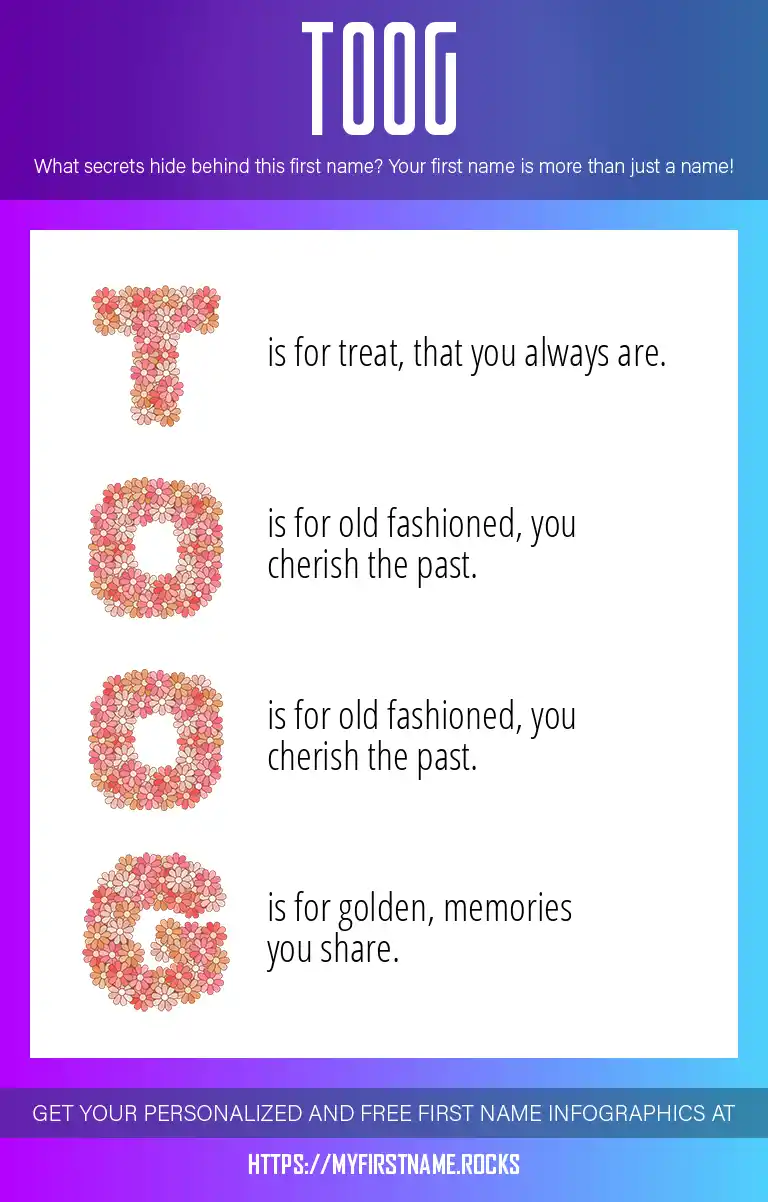 TOOG

What secrets hide behind this first name? Your first name is more than just a name!

T is for treat, that you always are.

O is for old fashioned, you cherish the past.

O is for old fashioned, you cherish the past.

G is for golden, memories you share.

GET YOUR PERSONALIZED AND FREE FIRST NAME INFOGRAPHICS AT

HTTPS://MYFIRSTNAME.ROCKS