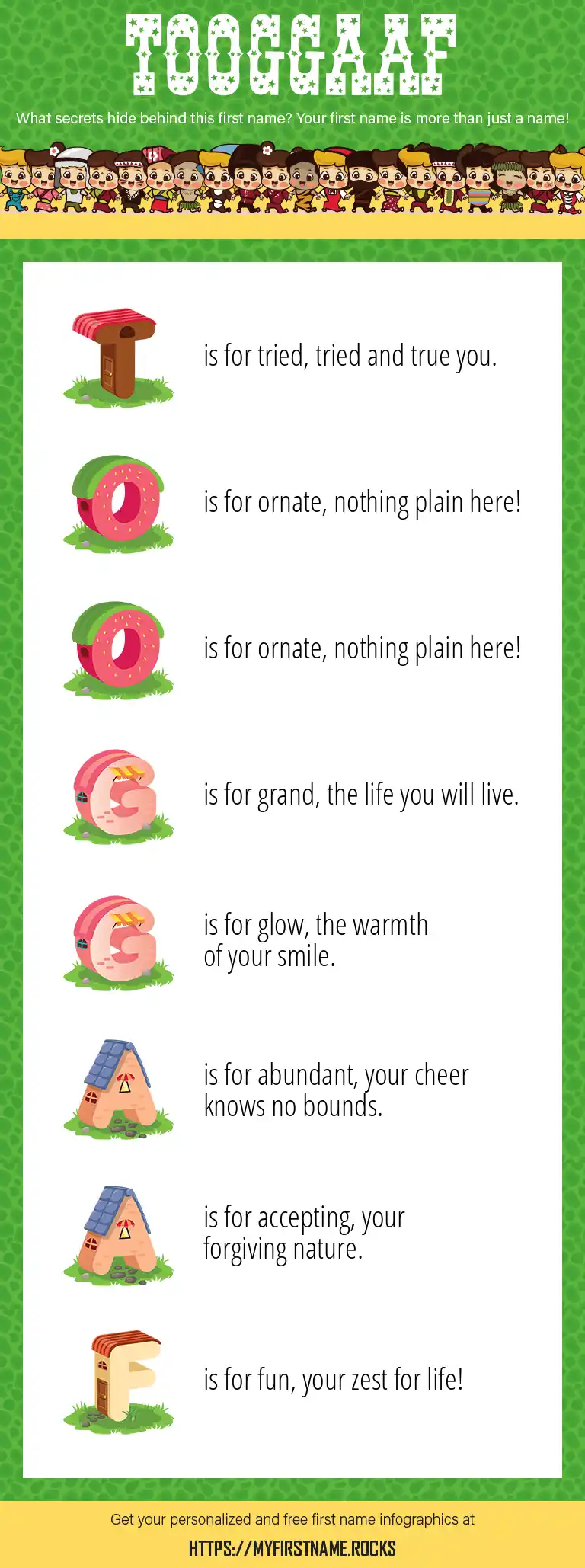 TOOGGAAF

What secrets hide behind this first name? Your first name is more than just a name!

T is for tried, tried and true you.

O is for ornate, nothing plain here!

O is for ornate, nothing plain here!

G is for grand, the life you will live.

G is for glow, the warmth of your smile.

A is for abundant, your cheer knows no bounds.

A is for accepting, your forgiving nature.

F is for fun, your zest for life!

Get your personalized and free first name infographics at

HTTPS://MYFIRSTNAME.ROCKS