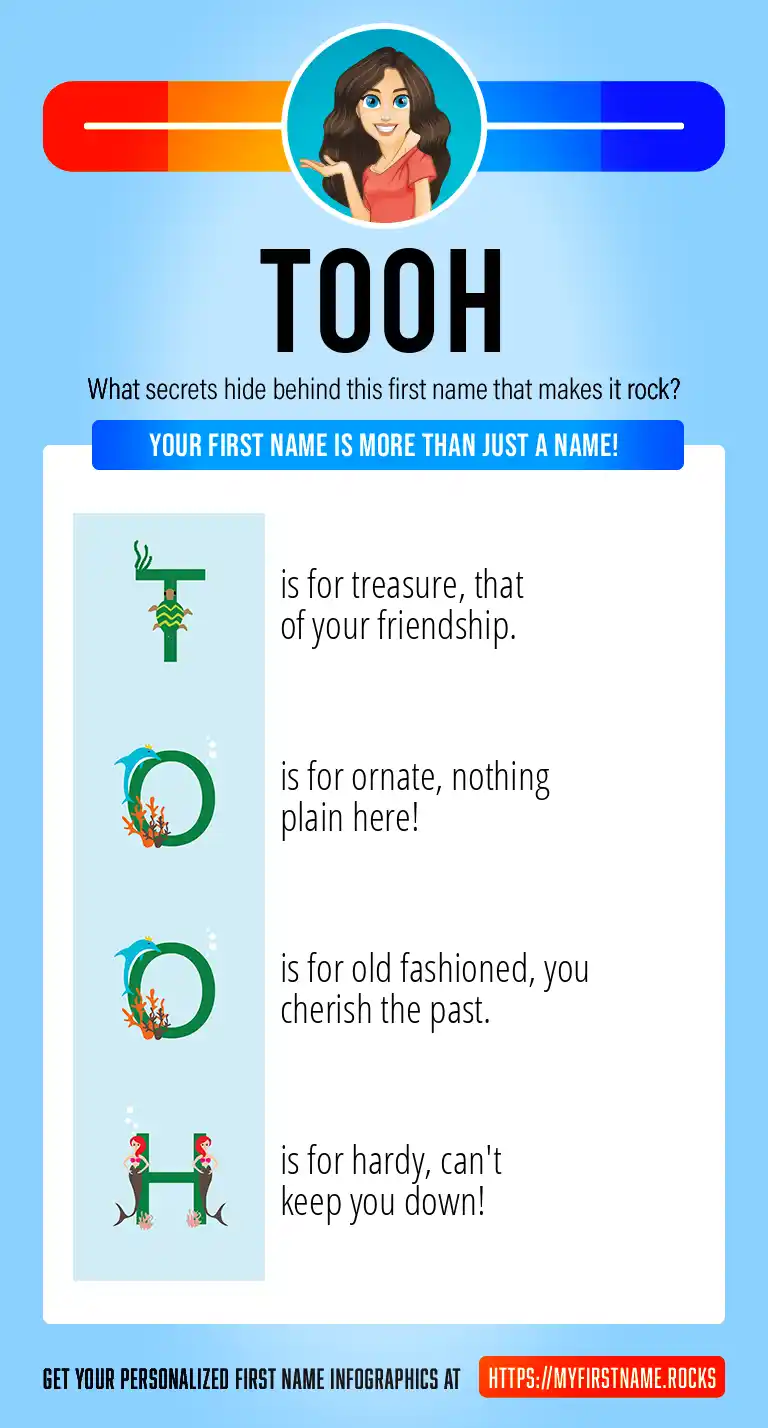 TOOH

What secrets hide behind this first name that makes it rock?

YOUR FIRST NAME IS MORE THAN JUST A NAME!

T is for treasure, that of your friendship.

O is for ornate, nothing plain here!

O is for old fashioned, you cherish the past.

H is for hardy, can't keep you down!

GET YOUR PERSONALIZED FIRST NAME INFOGRAPHICS AT HTTPS://MYFIRSTNAME.ROCKS