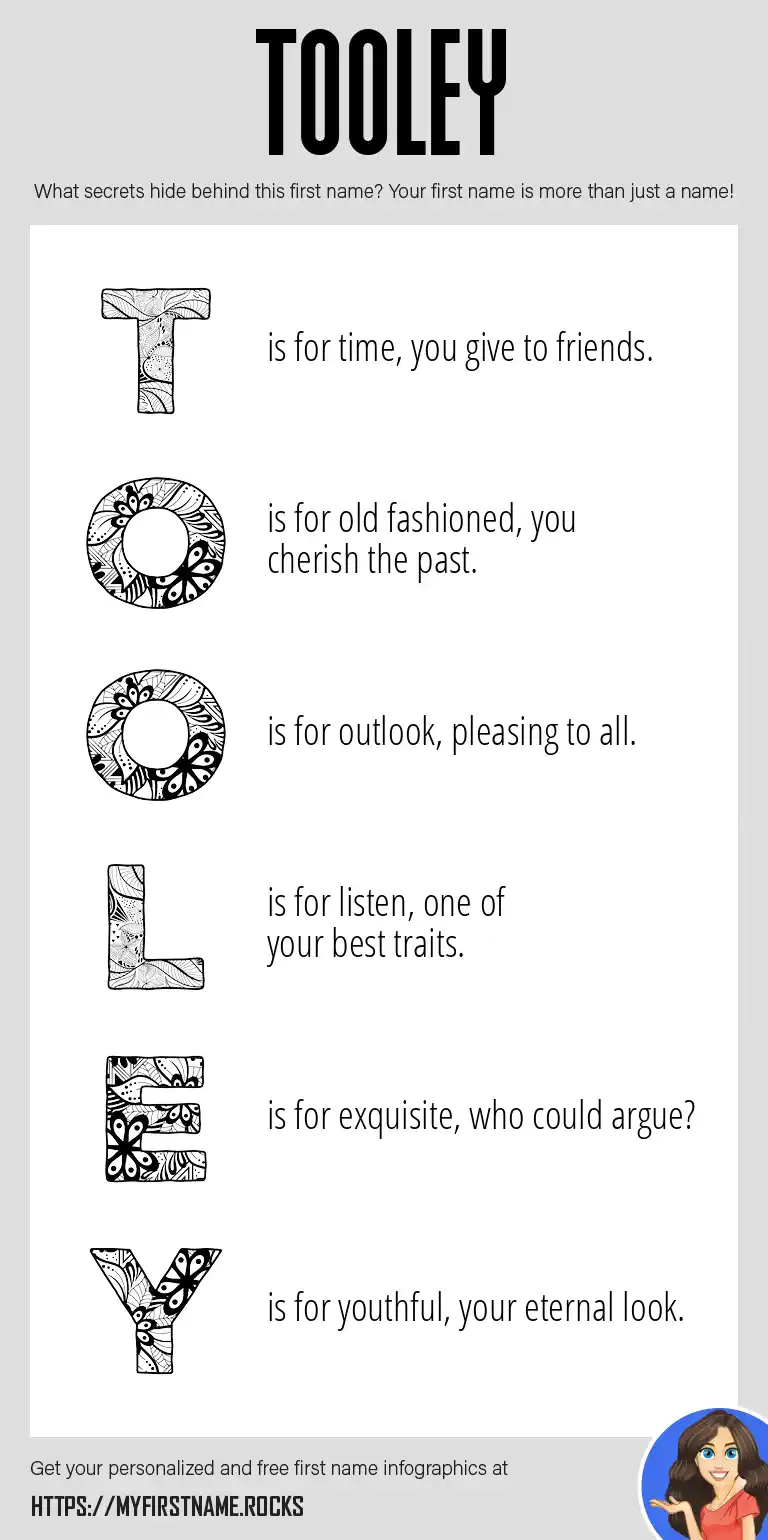 TOOLEY

What secrets hide behind this first name? Your first name is more than just a name!

T is for time, you give to friends.

O is for old fashioned, you cherish the past.

O is for outlook, pleasing to all.

L is for listen, one of your best traits.

E is for exquisite, who could argue?

Y is for youthful, your eternal look.

Get your personalized and free first name infographics at

HTTPS://MYFIRSTNAME.ROCKS