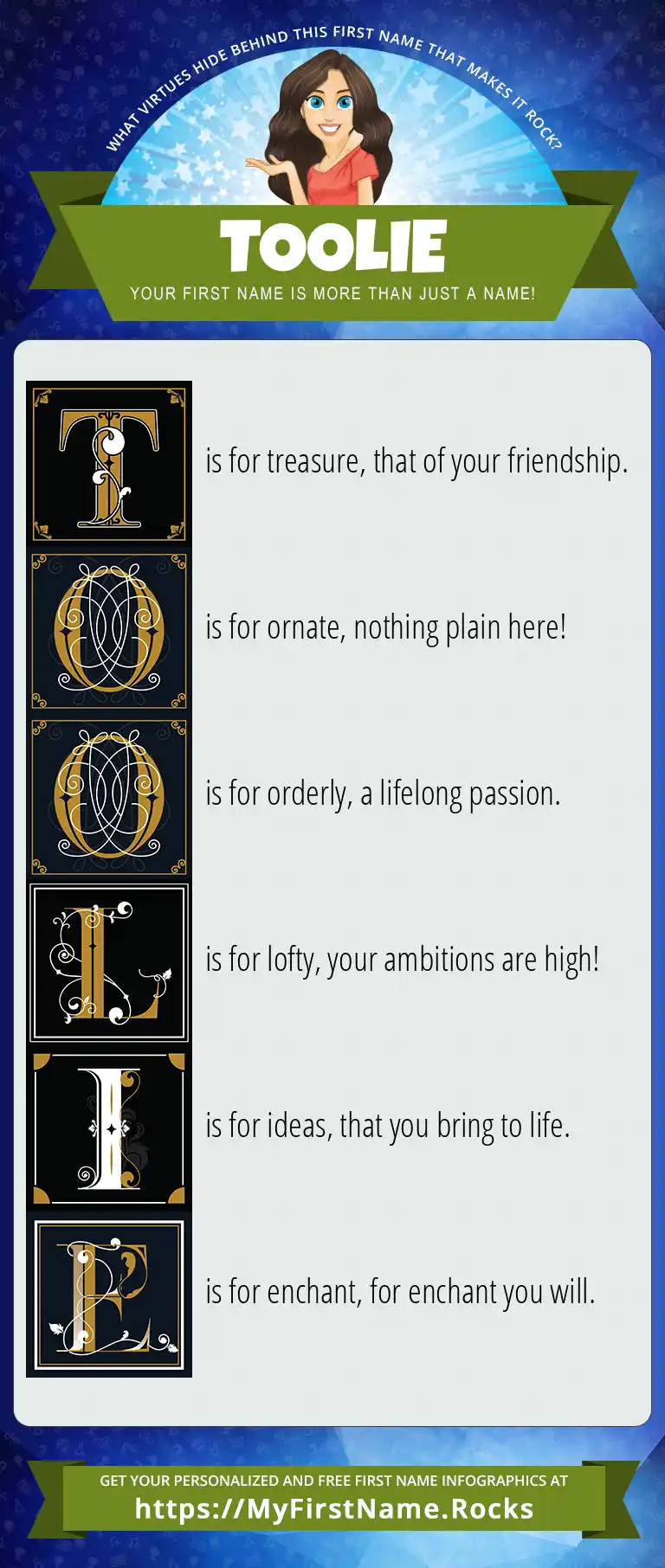 WHAT VIRTUES HIDE BEHIND THIS FIRST NAME THAT MAKES IT ROCK?

TOOLIE

YOUR FIRST NAME IS MORE THAN JUST A NAME!

T is for treasure, that of your friendship.

O is for ornate, nothing plain here!

O is for orderly, a lifelong passion.

L is for lofty, your ambitions are high!

I is for ideas, that you bring to life.

E is for enchant, for enchant you will.

GET YOUR PERSONALIZED AND FREE FIRST NAME INFOGRAPHICS AT

https://MyFirstName.Rocks