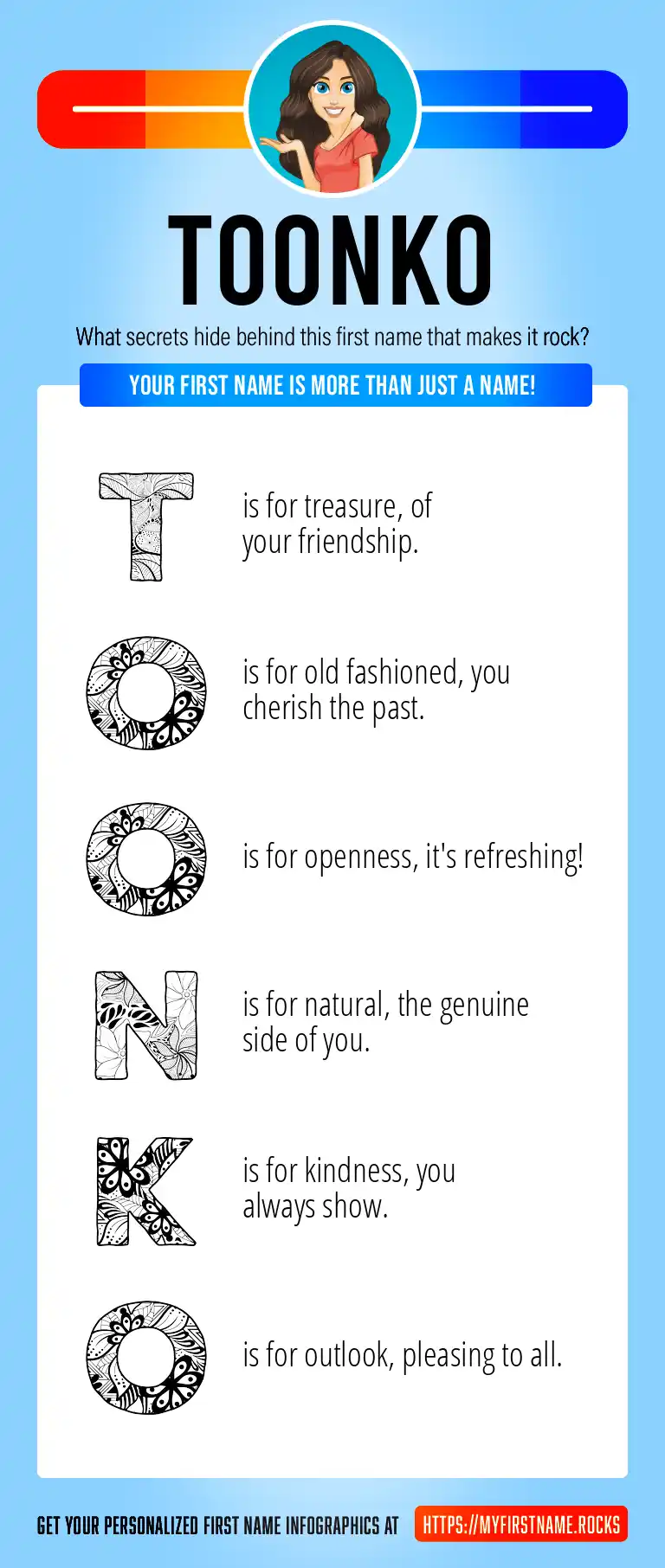 TOONKO

What secrets hide behind this first name that makes it rock?

YOUR FIRST NAME IS MORE THAN JUST A NAME!

T is for treasure, of your friendship.

O is for old fashioned, you cherish the past.

O is for openness, it's refreshing!

N is for natural, the genuine side of you.

K is for kindness, you always show.

O is for outlook, pleasing to all.

GET YOUR PERSONALIZED FIRST NAME INFOGRAPHICS AT HTTPS://MYFIRSTNAME.ROCKS