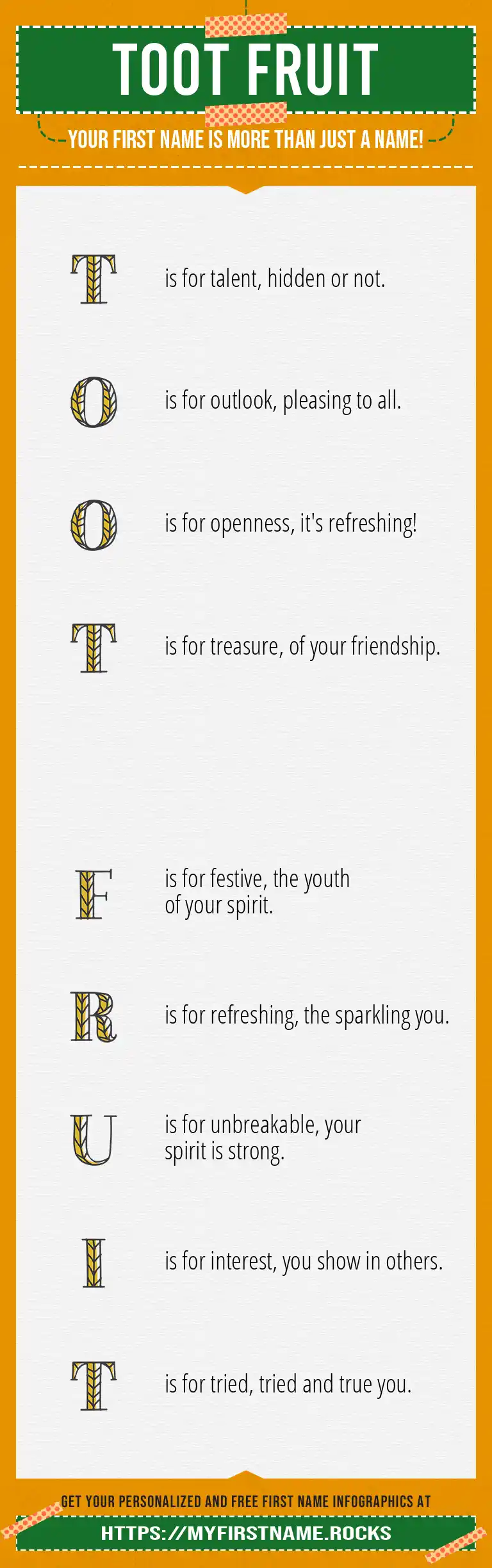 TOOT FRUIT

YOUR FIRST NAME IS MORE THAN JUST A NAME!

T is for talent, hidden or not.

O is for outlook, pleasing to all.

O is for openness, it's refreshing!

T is for treasure, of your friendship.

F is for festive, the youth of your spirit.

R is for refreshing, the sparkling you.

U is for unbreakable, your spirit is strong.

I is for interest, you show in others.

T is for tried, tried and true you.

GET YOUR PERSONALIZED AND FREE FIRST NAME INFOGRAPHICS AT

HTTPS://MYFIRSTNAME.ROCKS