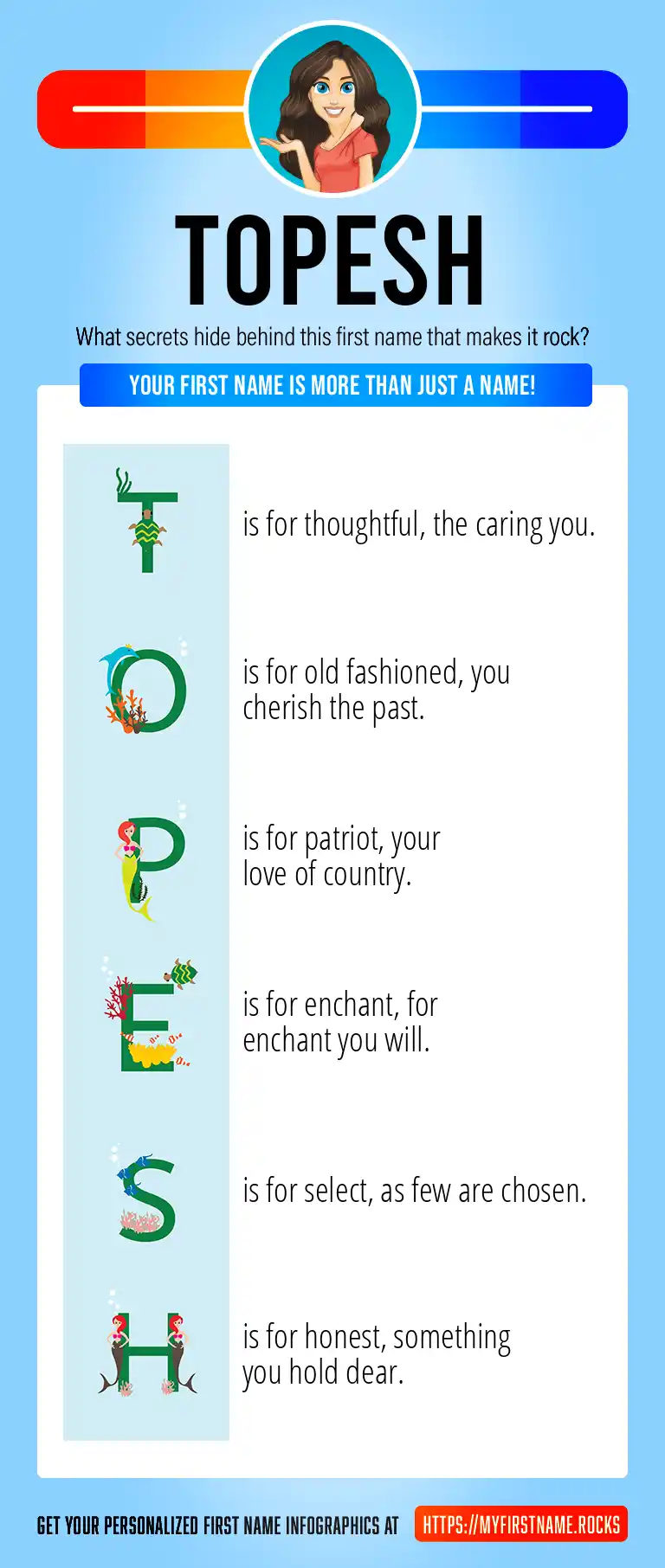 TOPESH

What secrets hide behind this first name that makes it rock?

YOUR FIRST NAME IS MORE THAN JUST A NAME!

T is for thoughtful, the caring you.

O is for old fashioned, you cherish the past.

P is for patriot, your love of country.

E is for enchant, for enchant you will.

S is for select, as few are chosen.

H is for honest, something you hold dear.

GET YOUR PERSONALIZED FIRST NAME INFOGRAPHICS AT HTTPS://MYFIRSTNAME.ROCKS