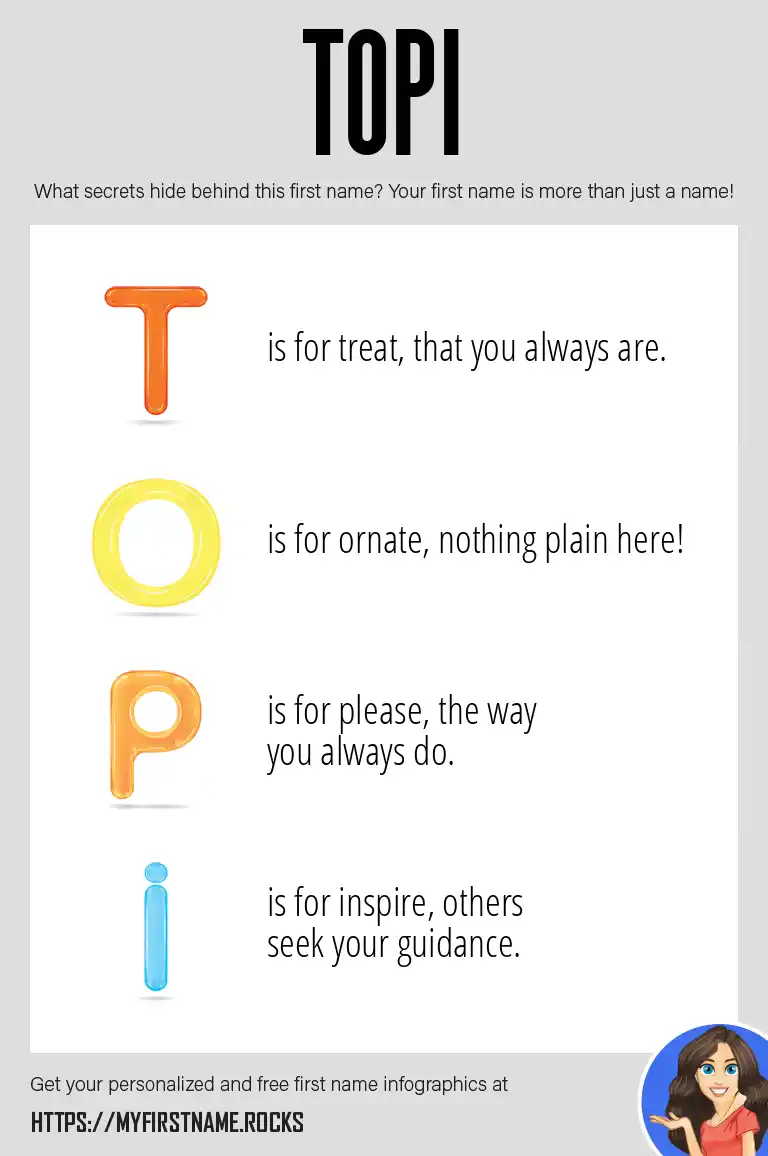 TOPI

What secrets hide behind this first name? Your first name is more than just a name!

T is for treat, that you always are.

O is for ornate, nothing plain here!

P is for please, the way you always do.

i is for inspire, others seek your guidance.

Get your personalized and free first name infographics at

HTTPS://MYFIRSTNAME.ROCKS