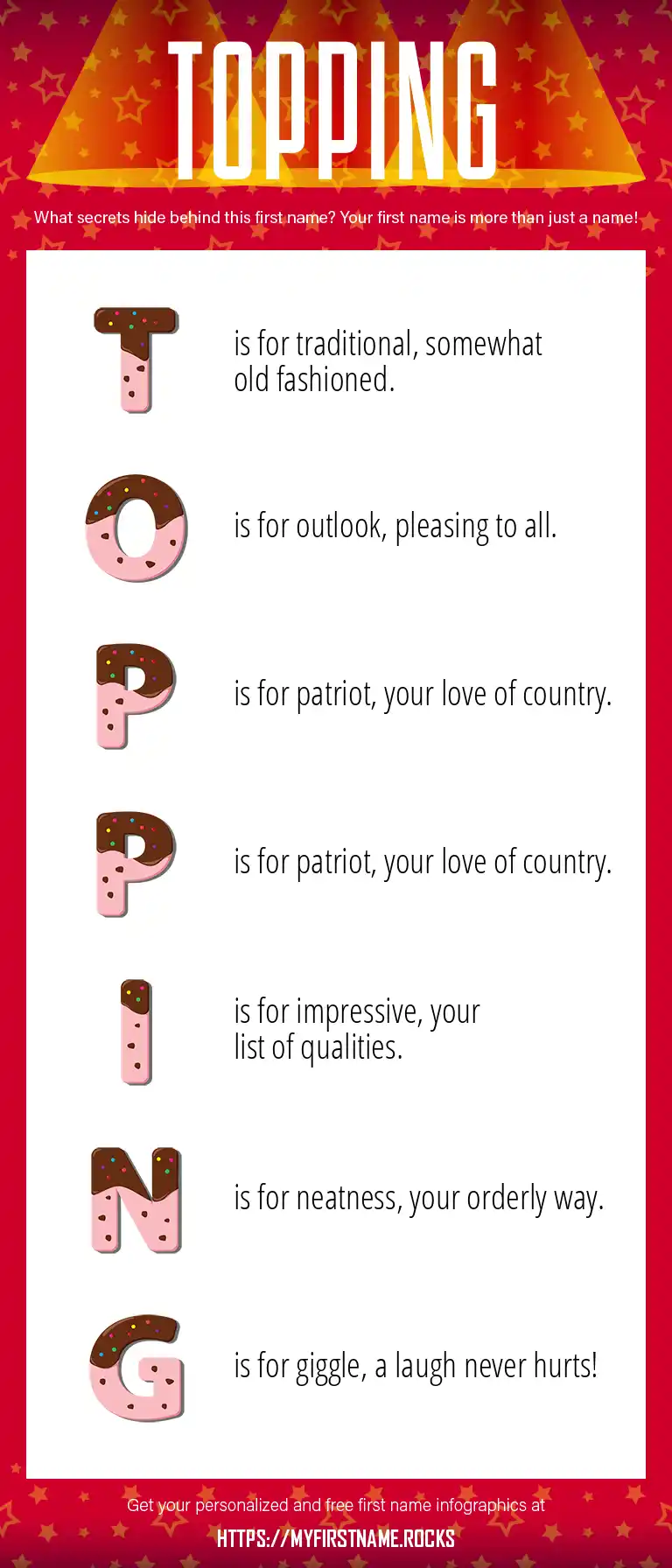 TOPPING

What secrets hide behind this first name? Your first name is more than just a name!

T is for traditional, somewhat old fashioned.

O is for outlook, pleasing to all.

P is for patriot, your love of country.

P is for patriot, your love of country.

I is for impressive, your list of qualities.

N is for neatness, your orderly way.

G is for giggle, a laugh never hurts!

Get your personalized and free first name infographics at

HTTPS://MYFIRSTNAME.ROCKS