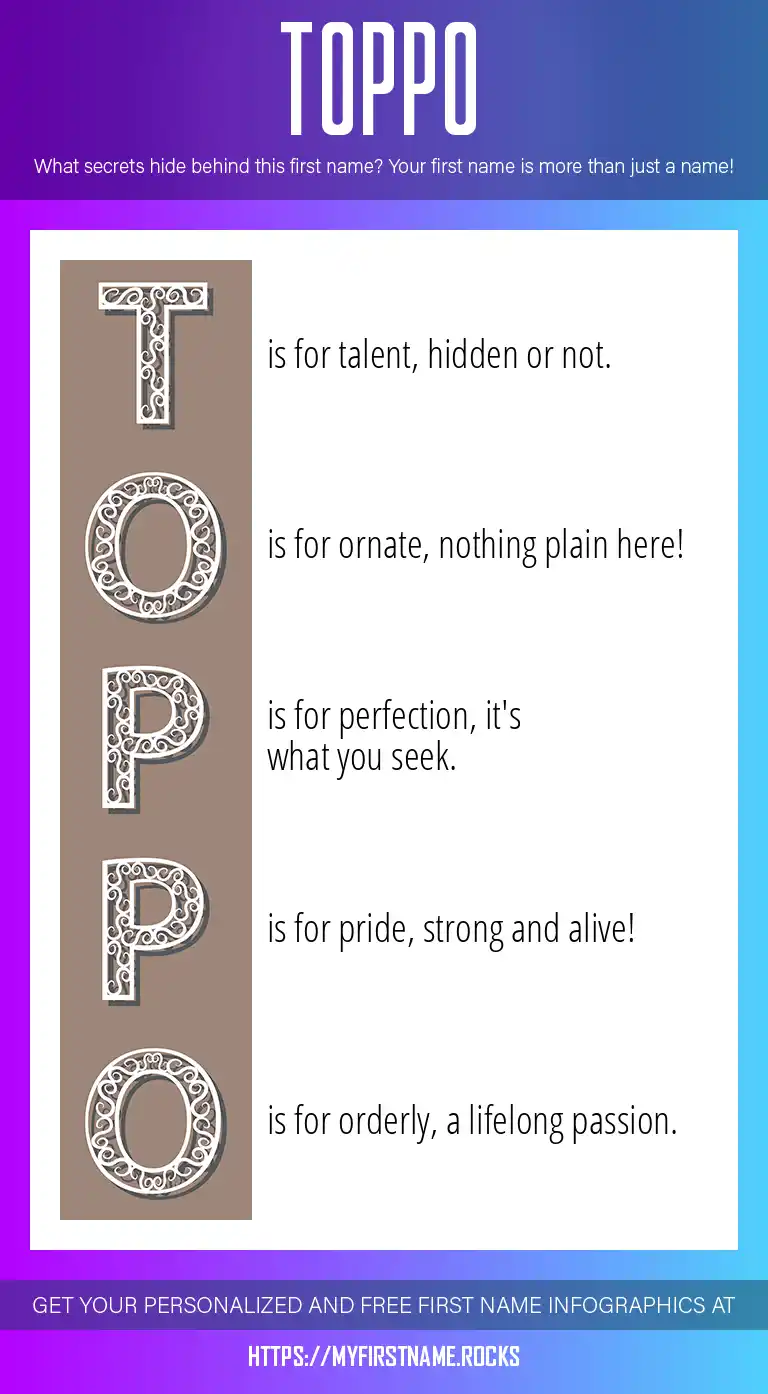 TOPPO

What secrets hide behind this first name? Your first name is more than just a name!

T is for talent, hidden or not.

O is for ornate, nothing plain here!

P is for perfection, it's what you seek.

P is for pride, strong and alive!

O is for orderly, a lifelong passion.

GET YOUR PERSONALIZED AND FREE FIRST NAME INFOGRAPHICS AT

HTTPS://MYFIRSTNAME.ROCKS