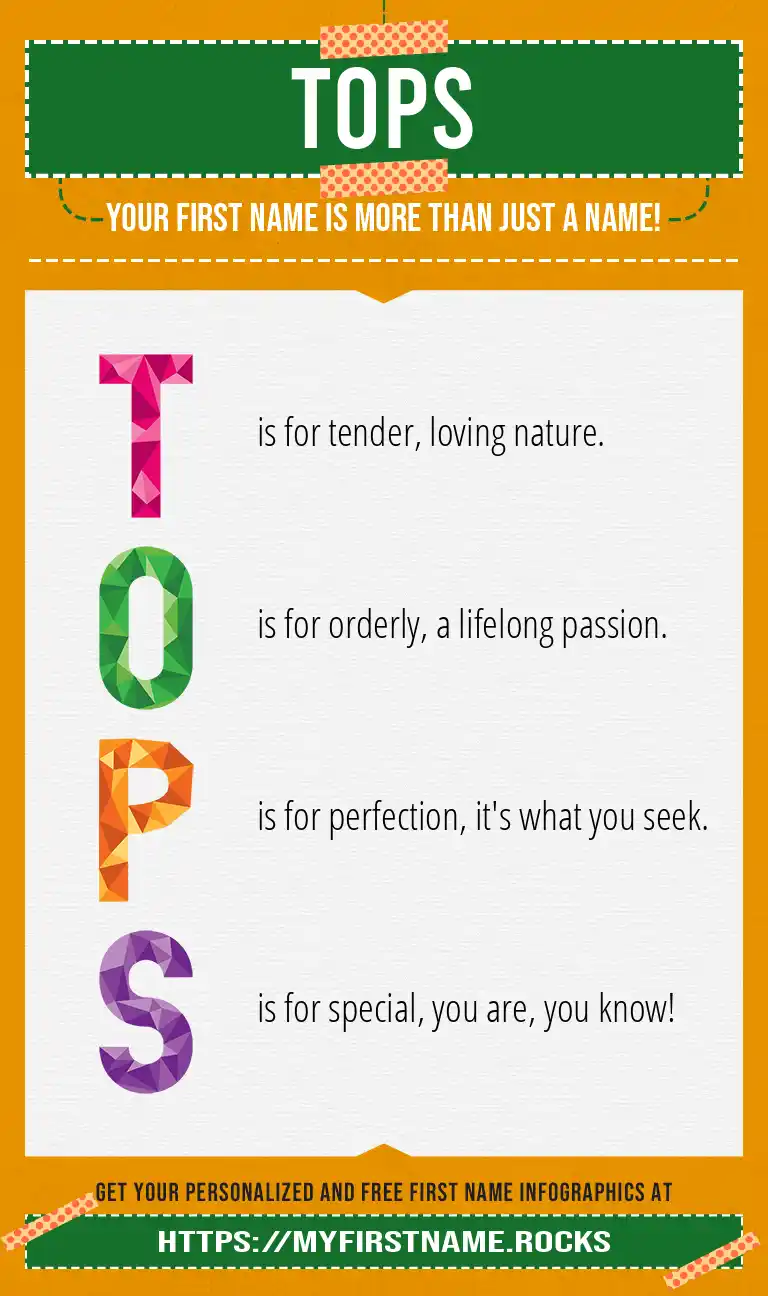 TOPS

YOUR FIRST NAME IS MORE THAN JUST A NAME!

T is for tender, loving nature.

O is for orderly, a lifelong passion.

P is for perfection, it's what you seek.

S is for special, you are, you know!

GET YOUR PERSONALIZED AND FREE FIRST NAME INFOGRAPHICS AT

HTTPS://MYFIRSTNAME.ROCKS