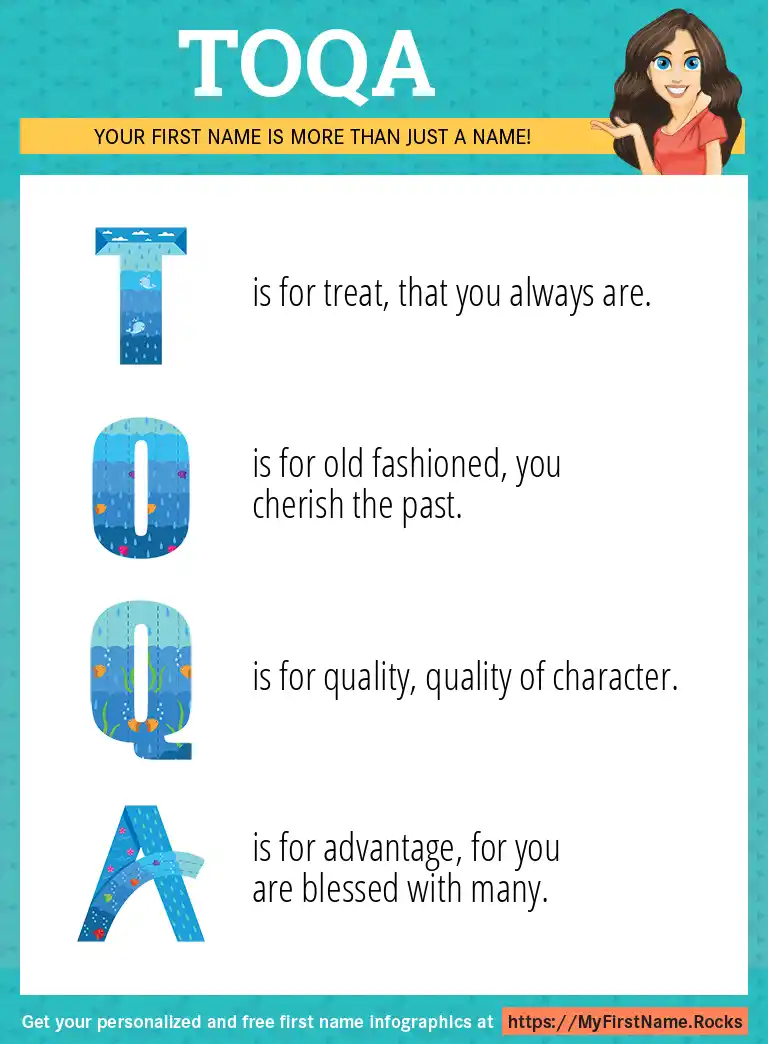 TOQA

YOUR FIRST NAME IS MORE THAN JUST A NAME!

T is for treat, that you always are.

O is for old fashioned, you cherish the past.

Q is for quality, quality of character.

A is for advantage, for you are blessed with many.

Get your personalized and free first name infographics at https://MyFirstName.Rocks