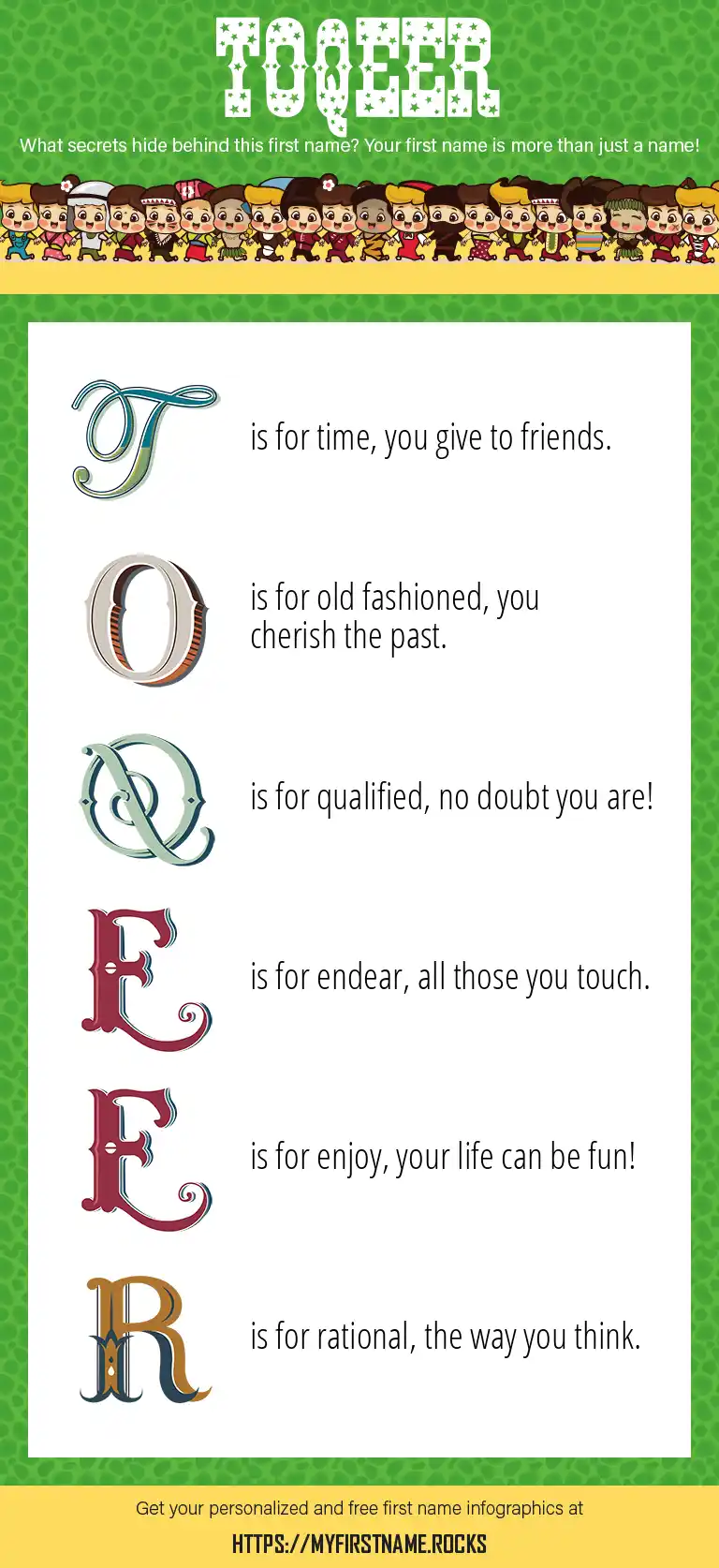 TOQEER

What secrets hide behind this first name? Your first name is more than just a name!

T is for time, you give to friends.

O is for old fashioned, you cherish the past.

Q is for qualified, no doubt you are!

E is for endear, all those you touch.

E is for enjoy, your life can be fun!

R is for rational, the way you think.

Get your personalized and free first name infographics at

HTTPS://MYFIRSTNAME.ROCKS