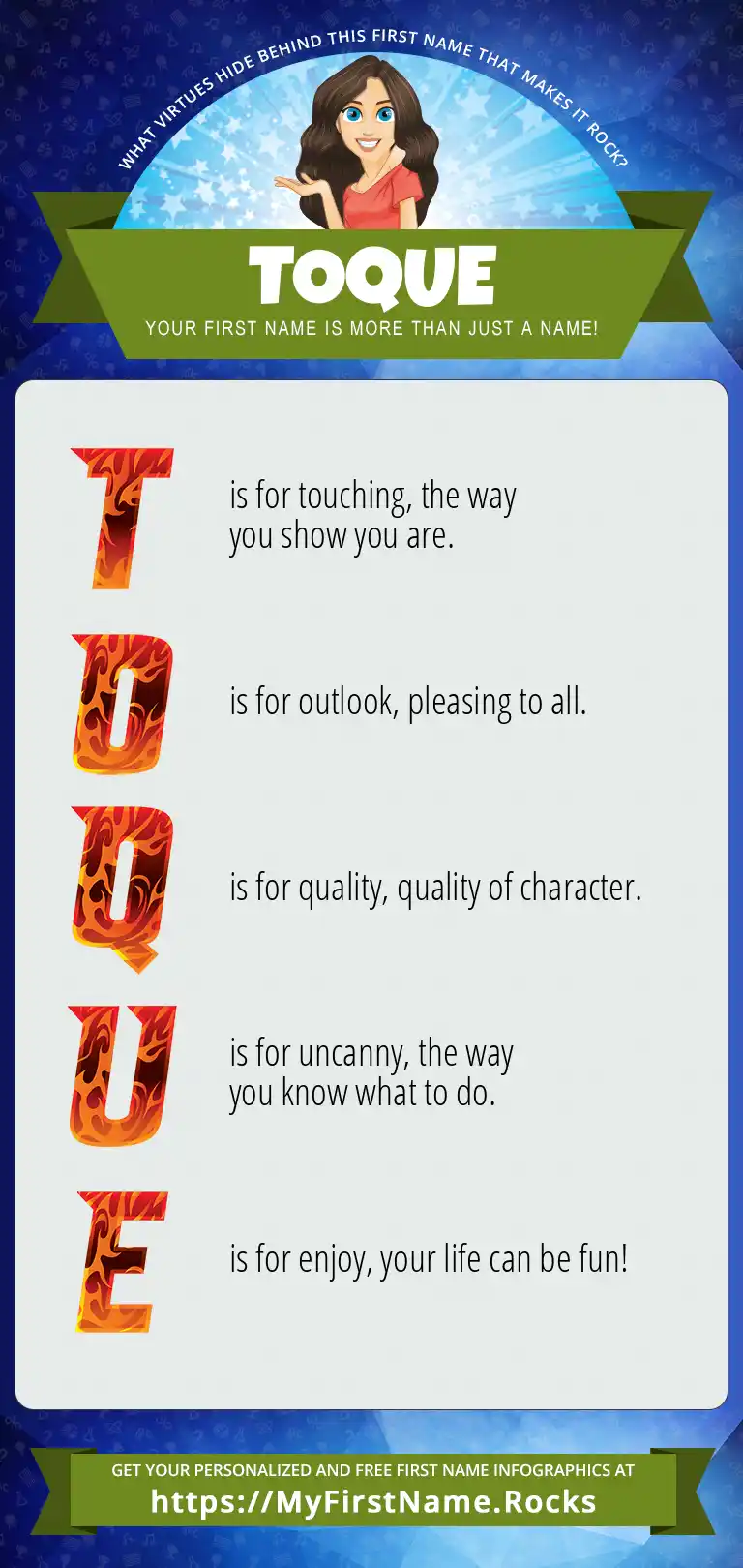 WHAT VIRTUES HIDE BEHIND THIS FIRST NAME THAT MAKES IT ROCK?

TOQUE

YOUR FIRST NAME IS MORE THAN JUST A NAME!

T is for touching, the way you show you are.

O is for outlook, pleasing to all.

Q is for quality, quality of character.

U is for uncanny, the way you know what to do.

E is for enjoy, your life can be fun!

GET YOUR PERSONALIZED AND FREE FIRST NAME INFOGRAPHICS AT
https://MyFirstName.Rocks