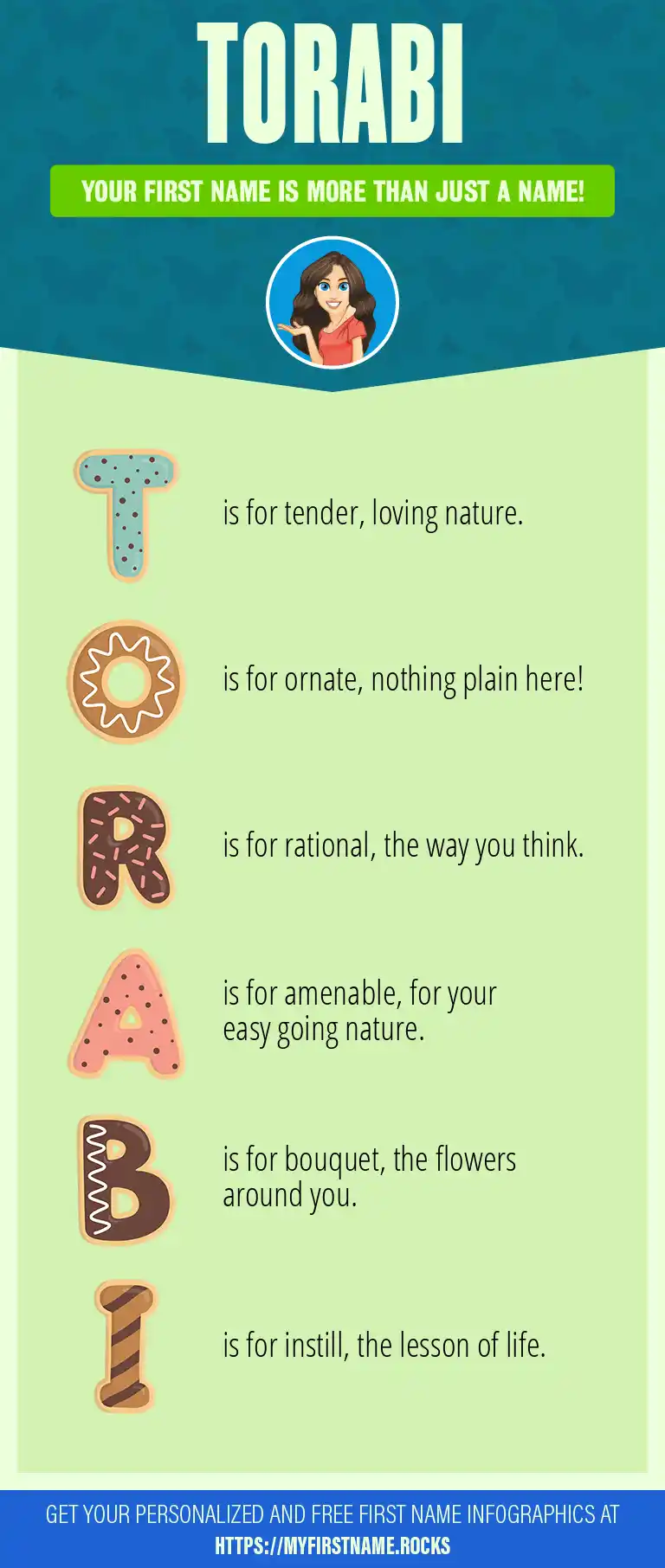 TORABI

YOUR FIRST NAME IS MORE THAN JUST A NAME!

T is for tender, loving nature.

O is for ornate, nothing plain here!

R is for rational, the way you think.

A is for amenable, for your easy going nature.

B is for bouquet, the flowers around you.

I is for instill, the lesson of life.

GET YOUR PERSONALIZED AND FREE FIRST NAME INFOGRAPHICS AT HTTPS://MYFIRSTNAME.ROCKS