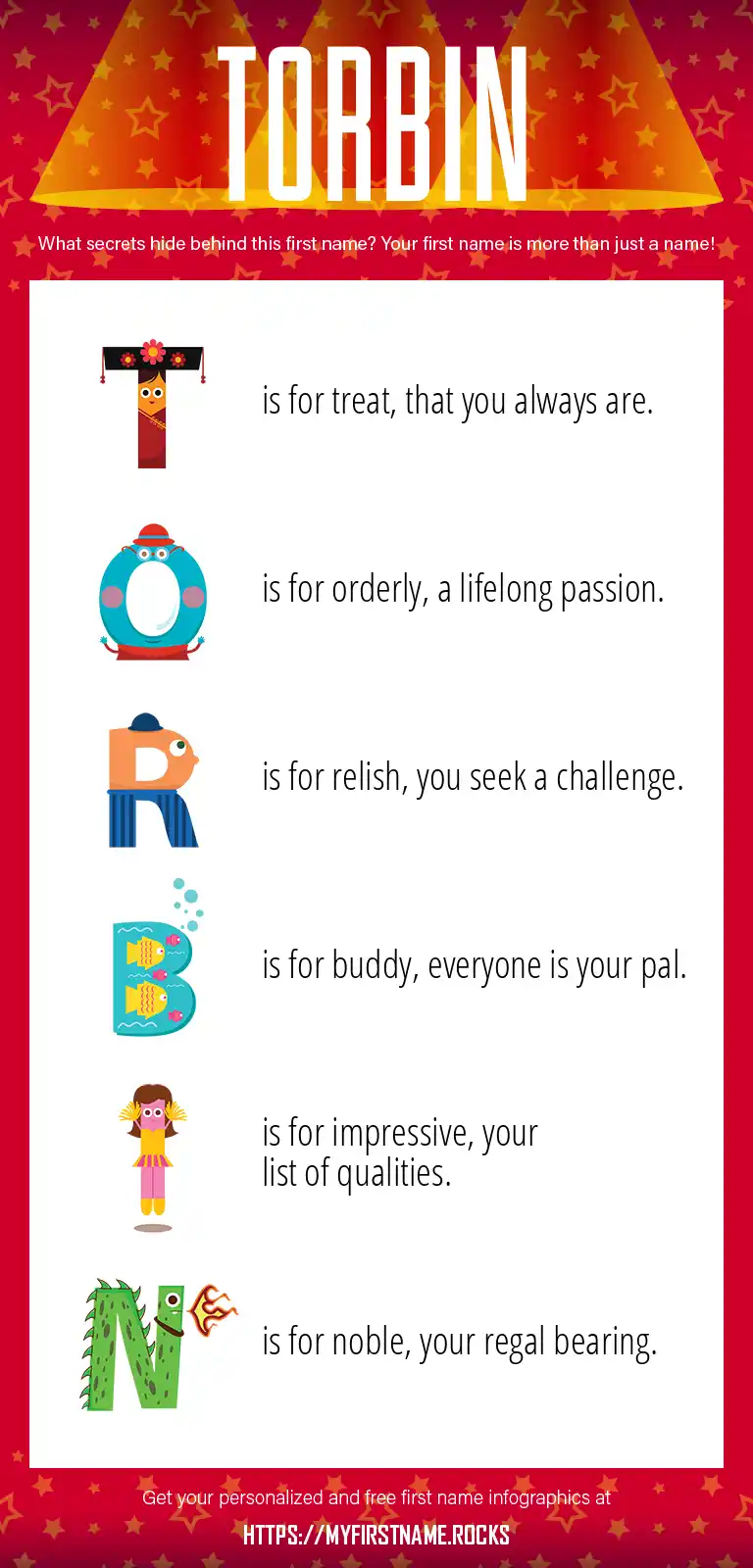 TORBIN

What secrets hide behind this first name? Your first name is more than just a name!

T is for treat, that you always are.

O is for orderly, a lifelong passion.

R is for relish, you seek a challenge.

B is for buddy, everyone is your pal.

I is for impressive, your list of qualities.

N is for noble, your regal bearing.

Get your personalized and free first name infographics at
HTTPS://MYFIRSTNAME.ROCKS