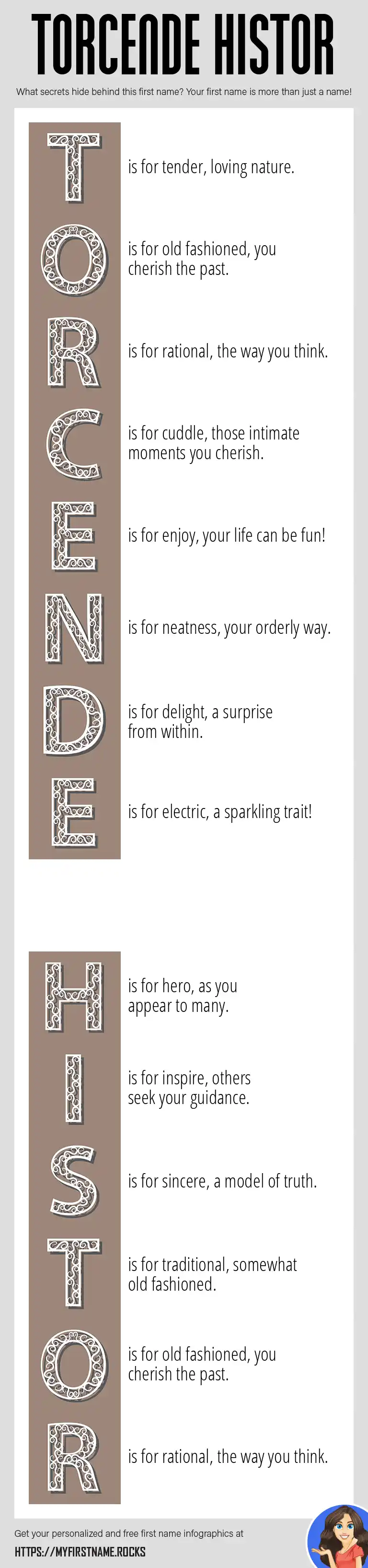 TORCENDE HISTOR

What secrets hide behind this first name? Your first name is more than just a name!

T is for tender, loving nature.

O is for old fashioned, you cherish the past.

R is for rational, the way you think.

C is for cuddle, those intimate moments you cherish.

E is for enjoy, your life can be fun!

N is for neatness, your orderly way.

D is for delight, a surprise from within.

E is for electric, a sparkling trait!

H is for hero, as you appear to many.

I is for inspire, others seek your guidance.

S is for sincere, a model of truth.

T is for traditional, somewhat old fashioned.

O is for old fashioned, you cherish the past.

R is for rational, the way you think.

Get your personalized and free first name infographics at

HTTPS://MYFIRSTNAME.ROCKS