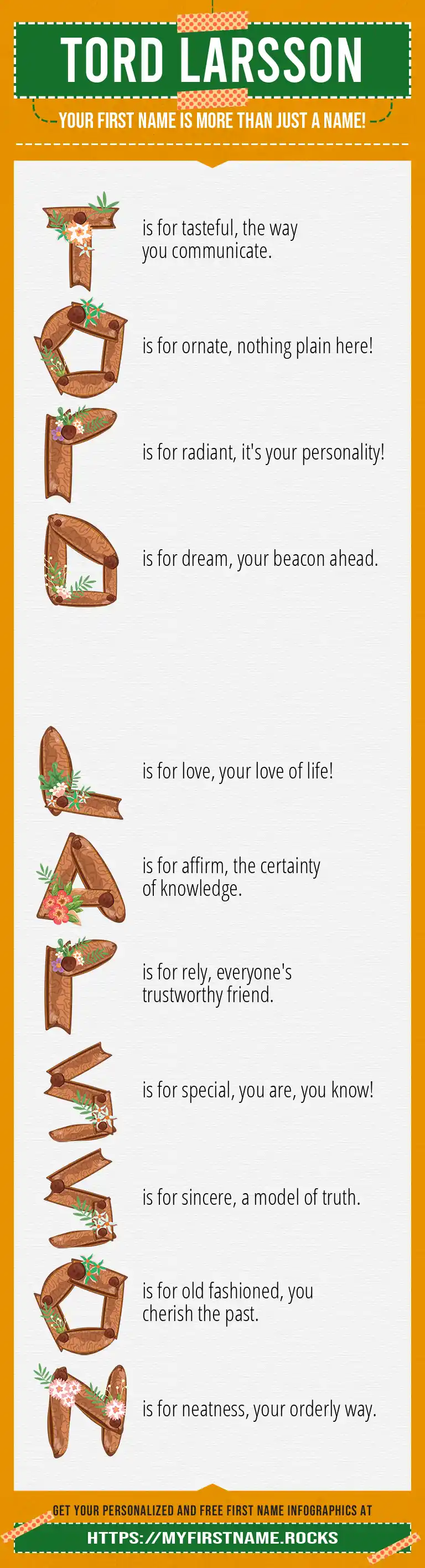 TORD LARSSON

YOUR FIRST NAME IS MORE THAN JUST A NAME!

T is for tasteful, the way you communicate.

O is for ornate, nothing plain here!

R is for radiant, it's your personality!

D is for dream, your beacon ahead.

L is for love, your love of life!

A is for affirm, the certainty of knowledge.

R is for rely, everyone's trustworthy friend.

S is for special, you are, you know!

S is for sincere, a model of truth.

O is for old fashioned, you cherish the past.

N is for neatness, your orderly way.

GET YOUR PERSONALIZED AND FREE FIRST NAME INFOGRAPHICS AT

HTTPS://MYFIRSTNAME.ROCKS