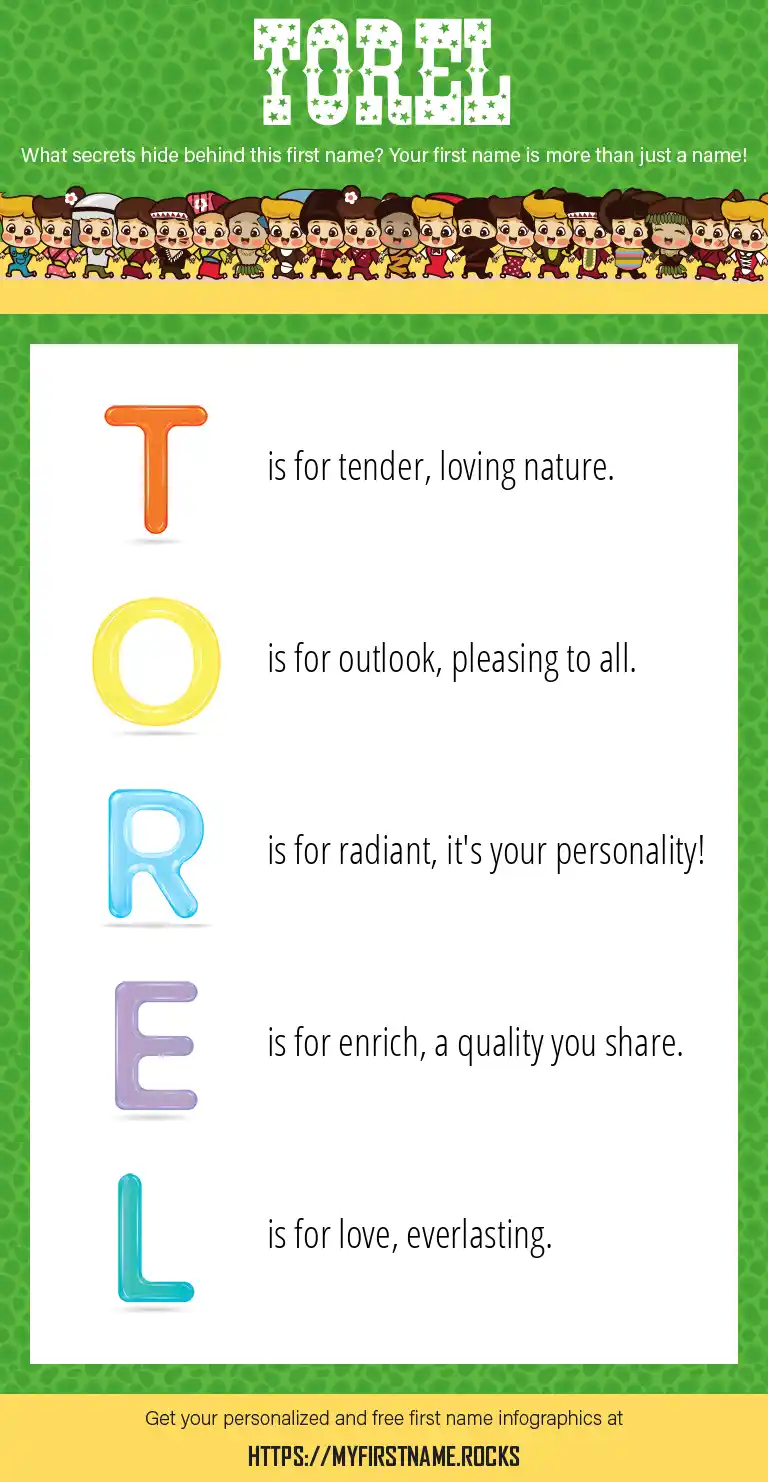 TOREL

What secrets hide behind this first name? Your first name is more than just a name!

T is for tender, loving nature.

O is for outlook, pleasing to all.

R is for radiant, it's your personality!

E is for enrich, a quality you share.

L is for love, everlasting.

Get your personalized and free first name infographics at

HTTPS://MYFIRSTNAME.ROCKS