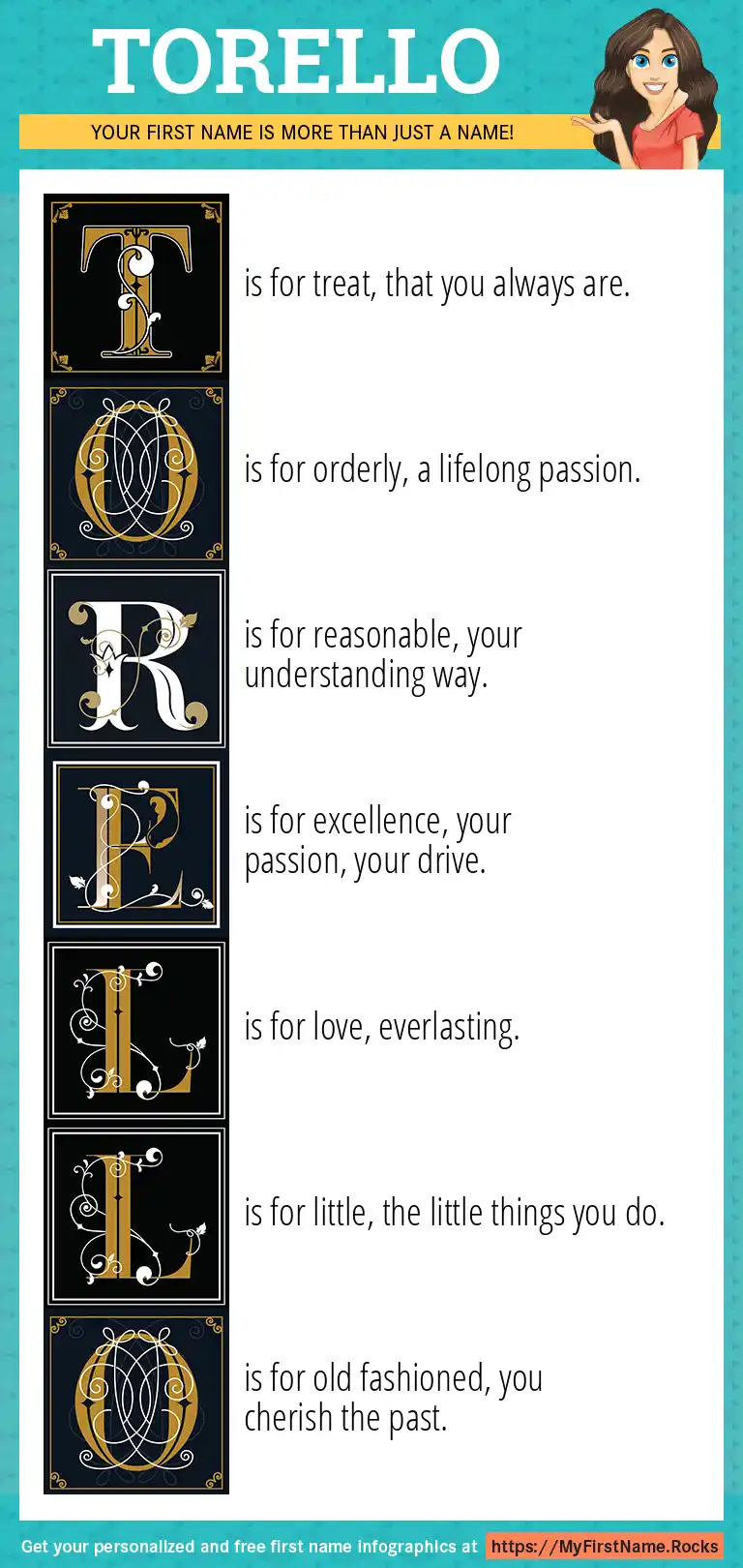 TORELLO

YOUR FIRST NAME IS MORE THAN JUST A NAME!

T is for treat, that you always are.

O is for orderly, a lifelong passion.

R is for reasonable, your understanding way.

E is for excellence, your passion, your drive.

L is for love, everlasting.

L is for little, the little things you do.

O is for old fashioned, you cherish the past.

Get your personalized and free first name infographics at https://MyFirstName.Rocks