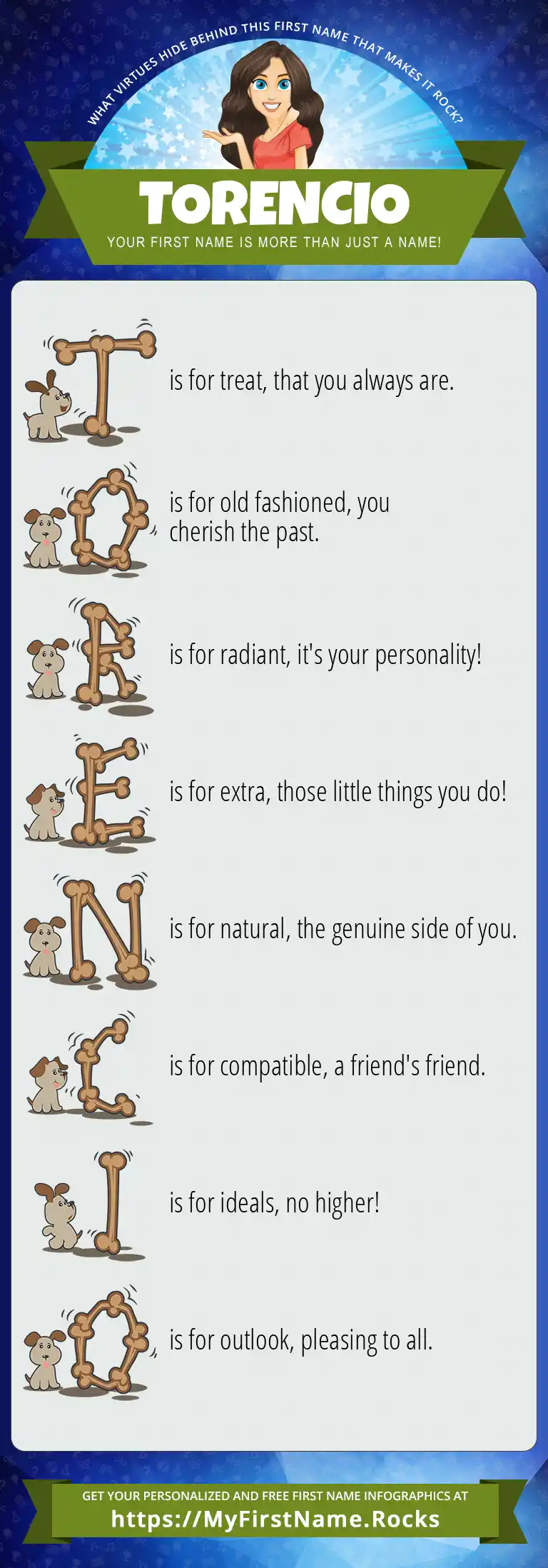 WHAT VIRTUES HIDE BEHIND THIS FIRST NAME THAT MAKES IT ROCK?

TORENCIO

YOUR FIRST NAME IS MORE THAN JUST A NAME!

T is for treat, that you always are.

O is for old fashioned, you cherish the past.

R is for radiant, it's your personality!

E is for extra, those little things you do!

N is for natural, the genuine side of you.

C is for compatible, a friend's friend.

I is for ideals, no higher!

O is for outlook, pleasing to all.

GET YOUR PERSONALIZED AND FREE FIRST NAME INFOGRAPHICS AT
https://MyFirstName.Rocks