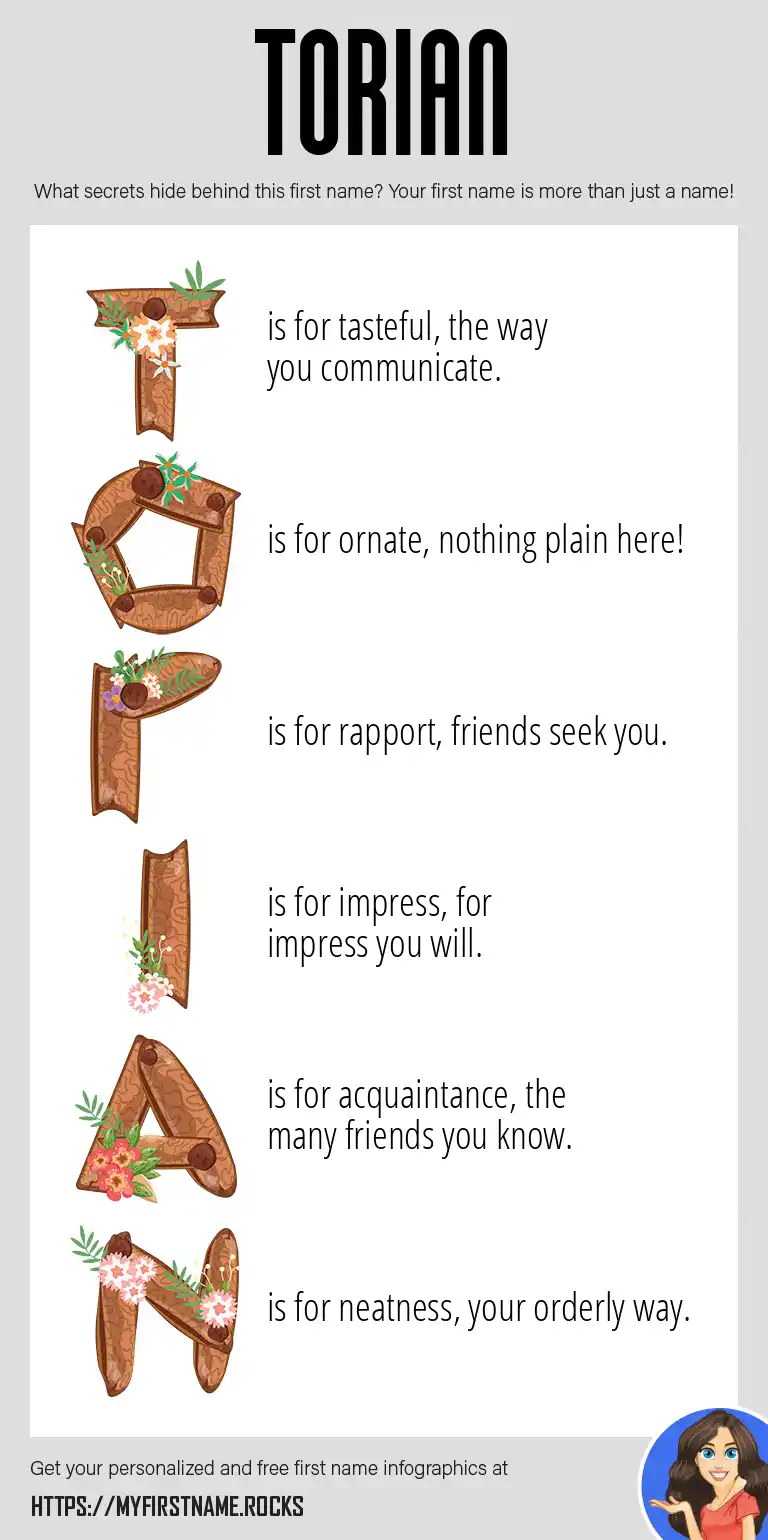 TORIAN

What secrets hide behind this first name? Your first name is more than just a name!

T is for tasteful, the way you communicate.

O is for ornate, nothing plain here!

R is for rapport, friends seek you.

I is for impress, for impress you will.

A is for acquaintance, the many friends you know.

N is for neatness, your orderly way.

Get your personalized and free first name infographics at

HTTPS://MYFIRSTNAME.ROCKS