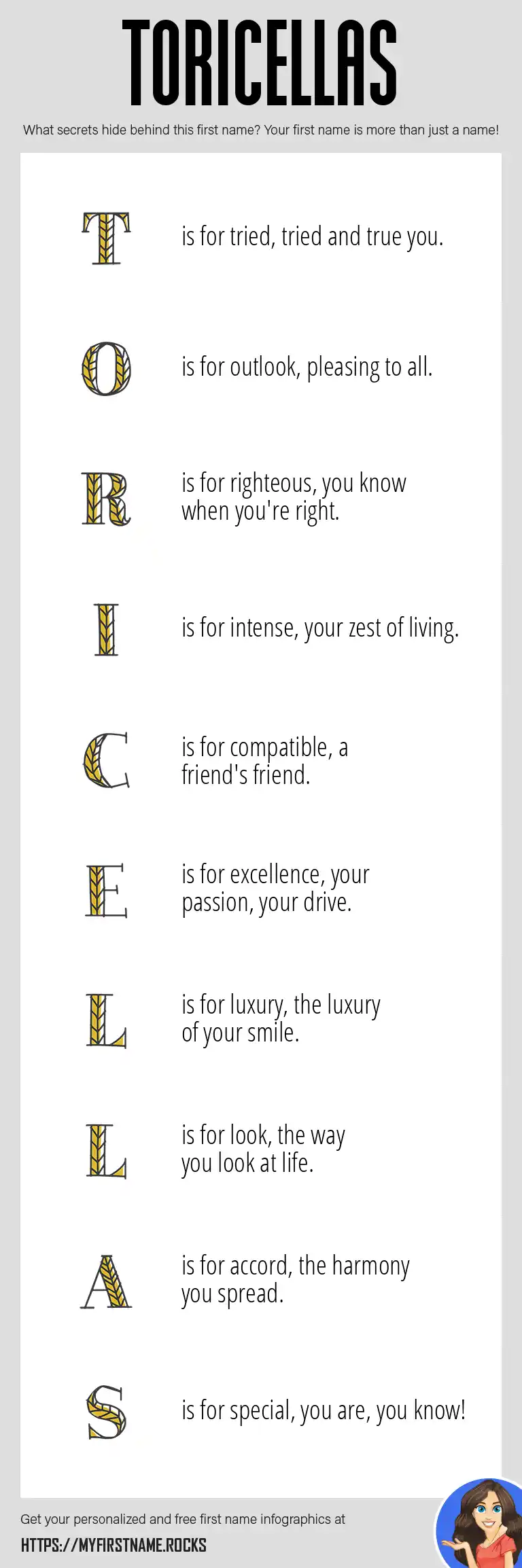 TORICELLAS

What secrets hide behind this first name? Your first name is more than just a name!

T is for tried, tried and true you.

O is for outlook, pleasing to all.

R is for righteous, you know when you're right.

I is for intense, your zest of living.

C is for compatible, a friend's friend.

E is for excellence, your passion, your drive.

L is for luxury, the luxury of your smile.

L is for look, the way you look at life.

A is for accord, the harmony you spread.

S is for special, you are, you know!

Get your personalized and free first name infographics at

HTTPS://MYFIRSTNAME.ROCKS