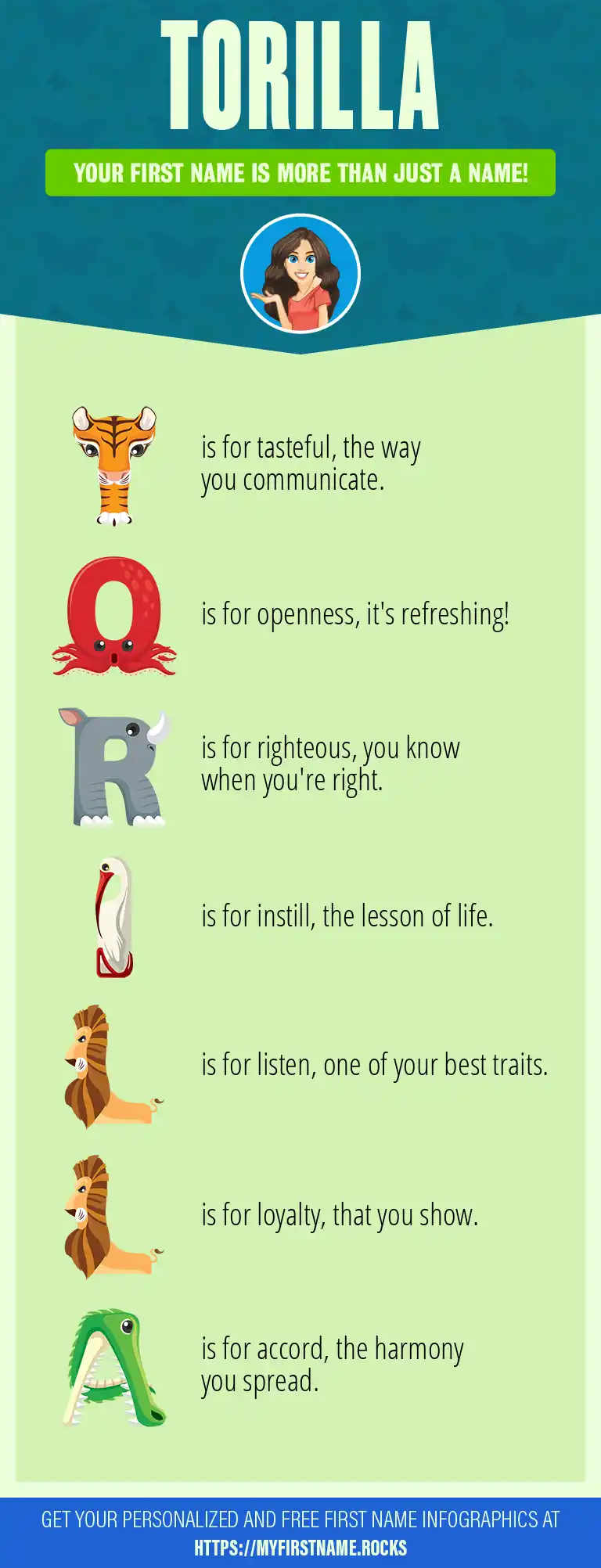 TORILLA

YOUR FIRST NAME IS MORE THAN JUST A NAME!

T is for tasteful, the way you communicate.

O is for openness, it's refreshing!

R is for righteous, you know when you're right.

I is for instill, the lesson of life.

L is for listen, one of your best traits.

L is for loyalty, that you show.

A is for accord, the harmony you spread.

GET YOUR PERSONALIZED AND FREE FIRST NAME INFOGRAPHICS AT HTTPS://MYFIRSTNAME.ROCKS