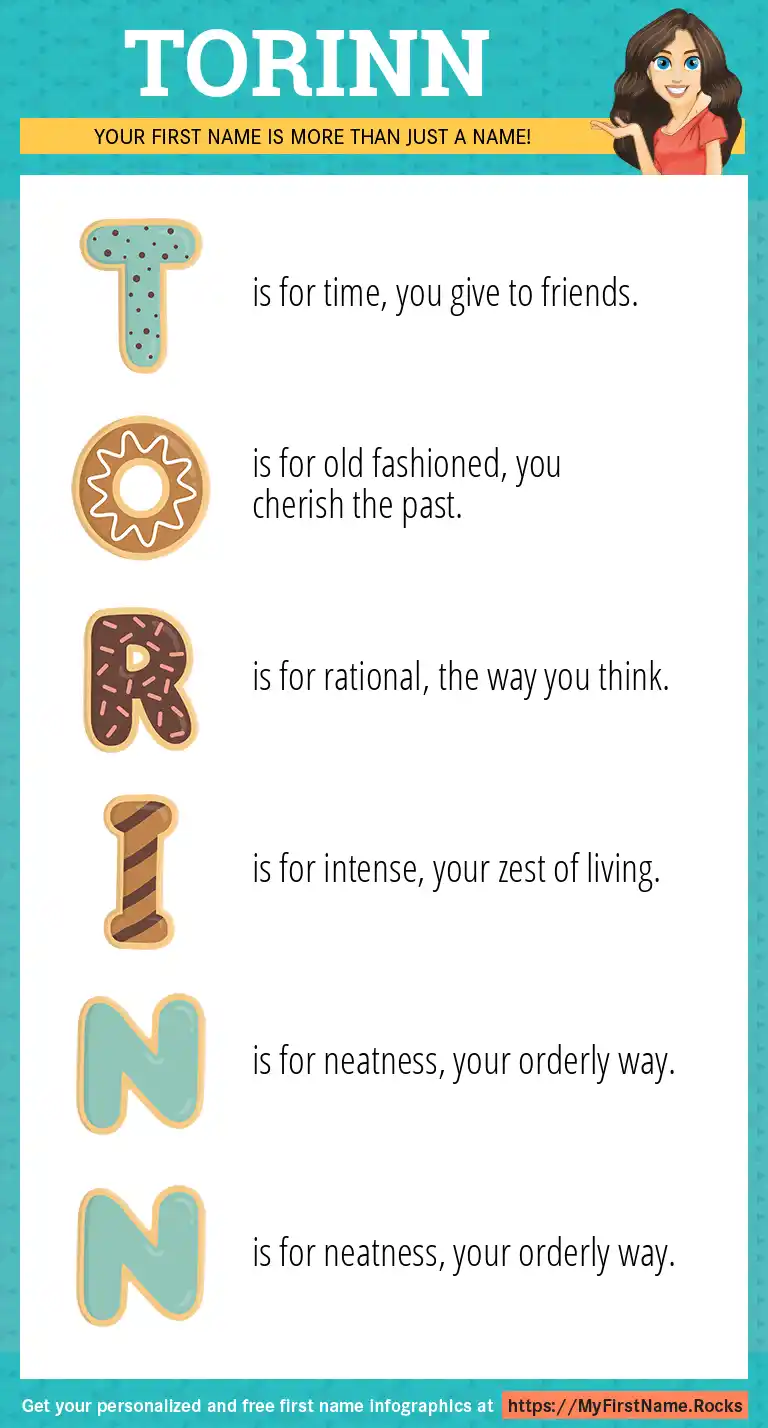 TORINN

YOUR FIRST NAME IS MORE THAN JUST A NAME!

T is for time, you give to friends.

O is for old fashioned, you cherish the past.

R is for rational, the way you think.

I is for intense, your zest of living.

N is for neatness, your orderly way.

N is for neatness, your orderly way.

Get your personalized and free first name infographics at https://MyFirstName.Rocks