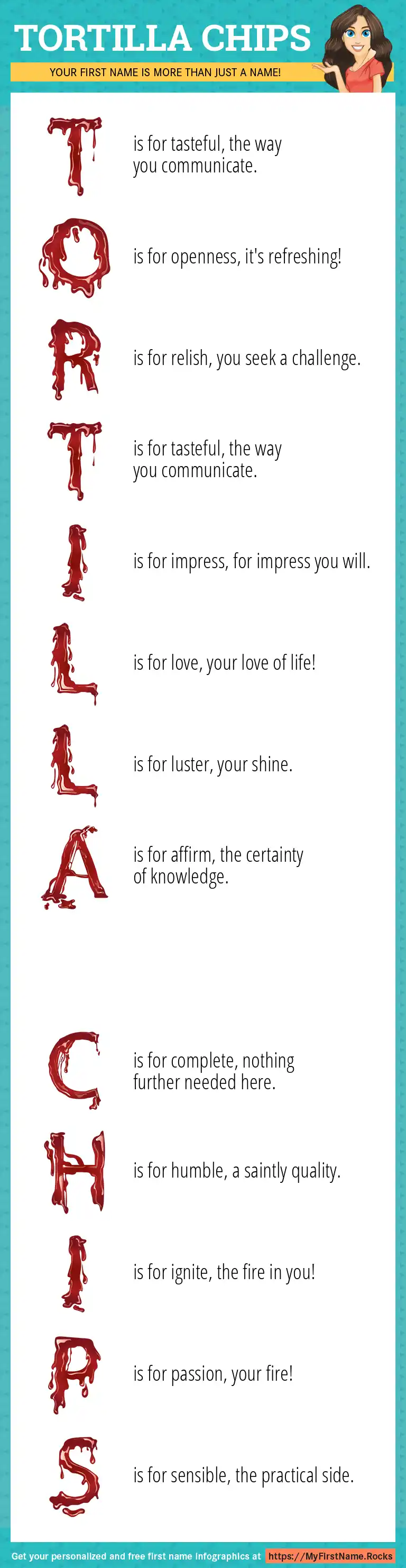 TORTILLA CHIPS

YOUR FIRST NAME IS MORE THAN JUST A NAME!

T is for tasteful, the way you communicate.

O is for openness, it's refreshing!

R is for relish, you seek a challenge.

T is for tasteful, the way you communicate.

I is for impress, for impress you will.

L is for love, your love of life!

L is for luster, your shine.

A is for affirm, the certainty of knowledge.

C is for complete, nothing further needed here.

H is for humble, a saintly quality.

I is for ignite, the fire in you!

P is for passion, your fire!

S is for sensible, the practical side.

Get your personalized and free first name infographics at https://MyFirstName.Rocks