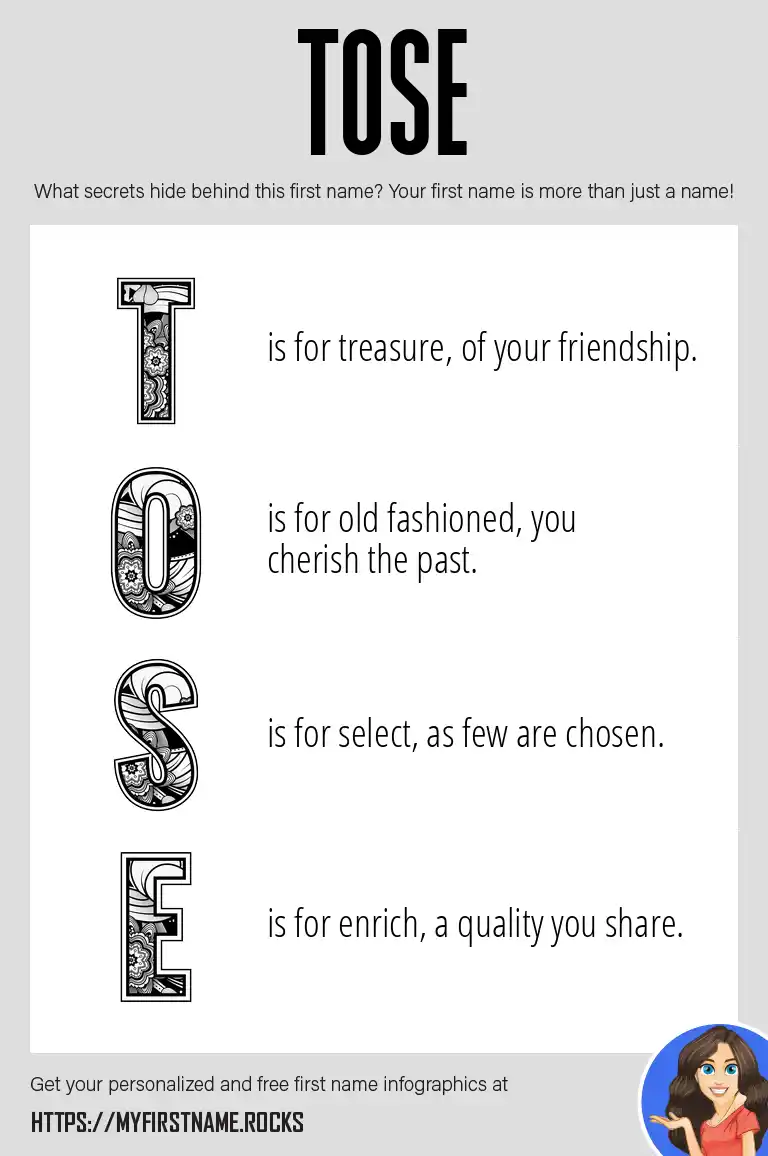 TOSE

What secrets hide behind this first name? Your first name is more than just a name!

T is for treasure, of your friendship.

O is for old fashioned, you cherish the past.

S is for select, as few are chosen.

E is for enrich, a quality you share.

Get your personalized and free first name infographics at

HTTPS://MYFIRSTNAME.ROCKS