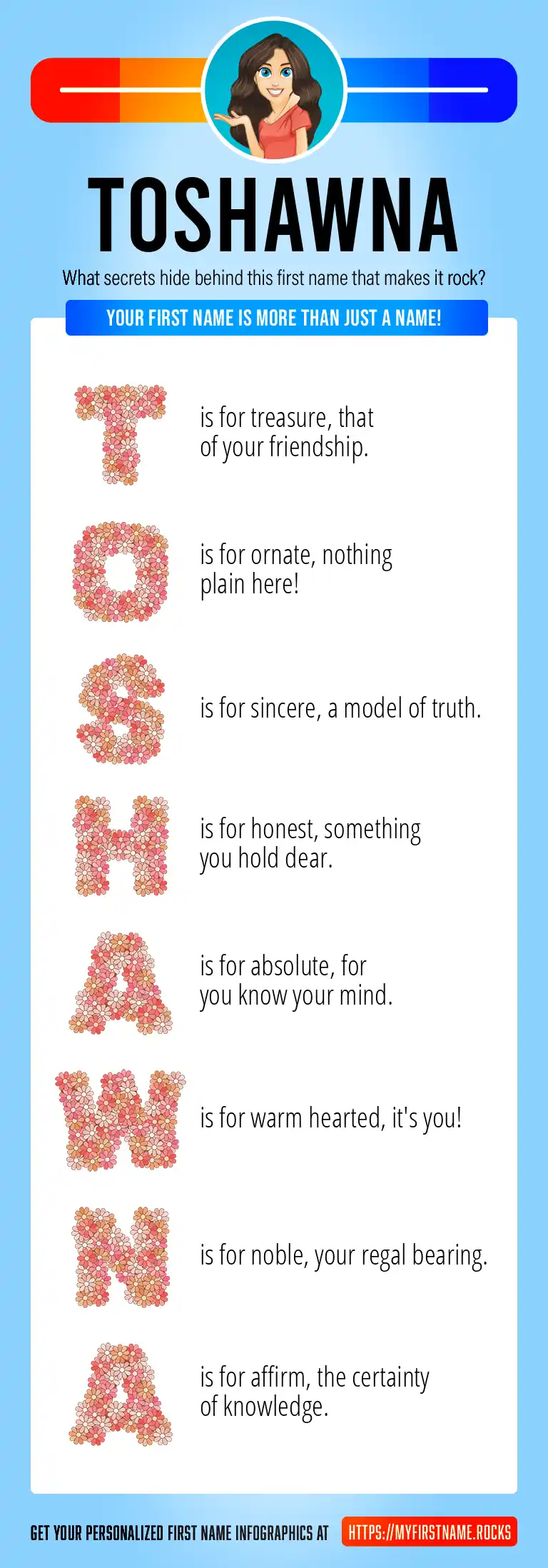 TOSHAWNA

What secrets hide behind this first name that makes it rock?

YOUR FIRST NAME IS MORE THAN JUST A NAME!

T is for treasure, that of your friendship.

O is for ornate, nothing plain here!

S is for sincere, a model of truth.

H is for honest, something you hold dear.

A is for absolute, for you know your mind.

W is for warm hearted, it's you!

N is for noble, your regal bearing.

A is for affirm, the certainty of knowledge.

GET YOUR PERSONALIZED FIRST NAME INFOGRAPHICS AT HTTPS://MYFIRSTNAME.ROCKS