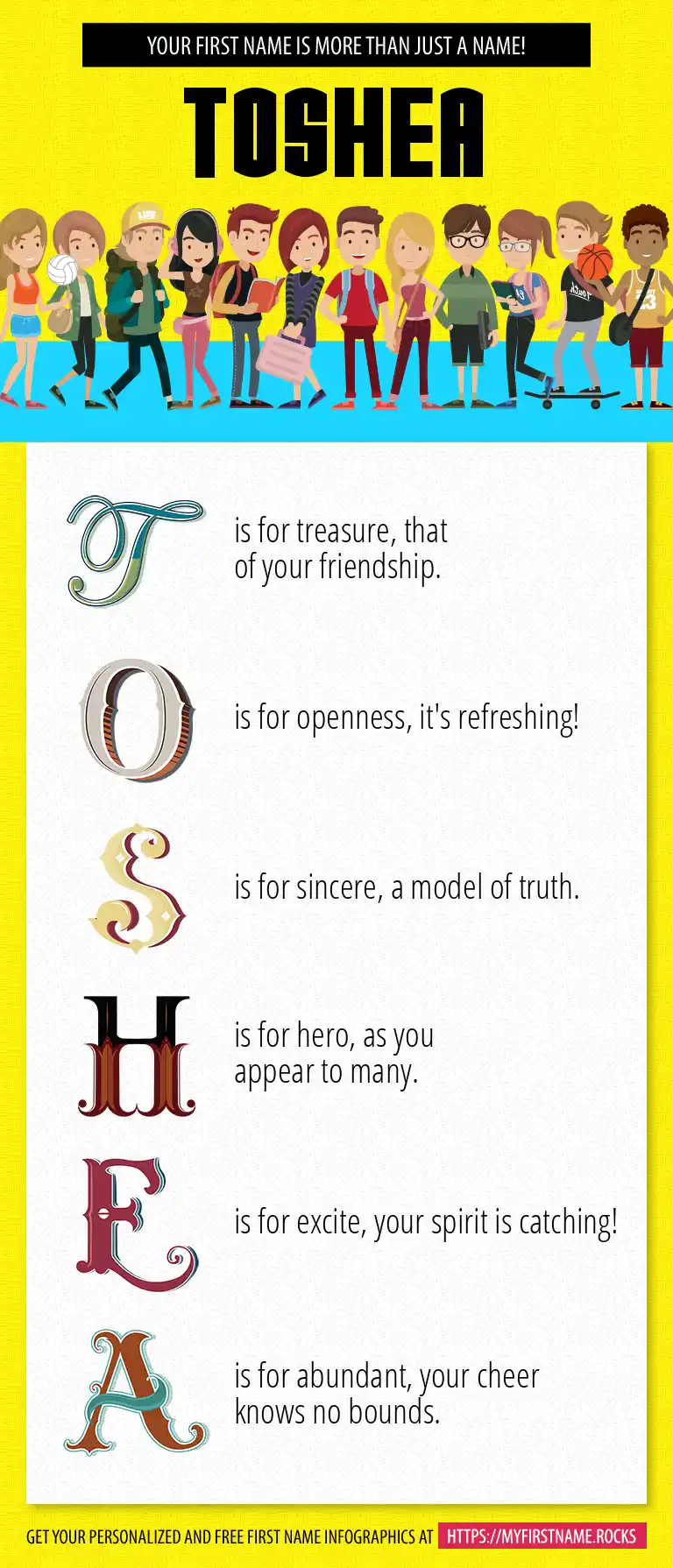 YOUR FIRST NAME IS MORE THAN JUST A NAME!

TOSHEA

T is for treasure, that of your friendship.

O is for openness, it's refreshing!

S is for sincere, a model of truth.

H is for hero, as you appear to many.

E is for excite, your spirit is catching!

A is for abundant, your cheer knows no bounds.

GET YOUR PERSONALIZED AND FREE FIRST NAME INFOGRAPHICS AT HTTPS://MYFIRSTNAME.ROCKS