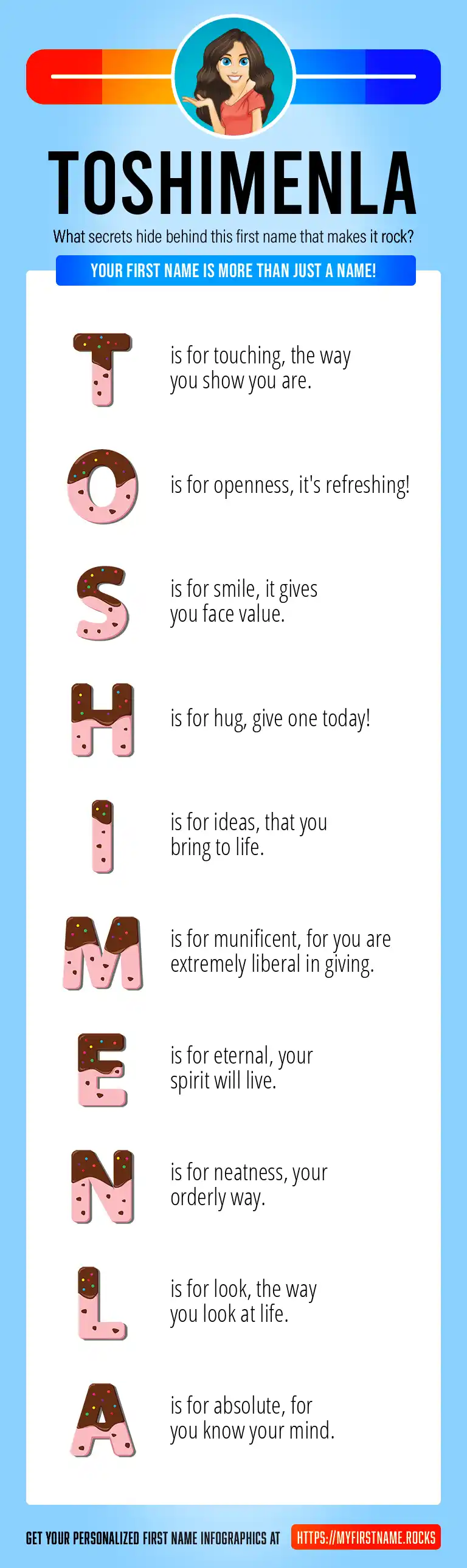 TOSHIMENLA

What secrets hide behind this first name that makes it rock?

YOUR FIRST NAME IS MORE THAN JUST A NAME!

T is for touching, the way you show you are.

O is for openness, it's refreshing!

S is for smile, it gives you face value.

H is for hug, give one today!

I is for ideas, that you bring to life.

M is for munificent, for you are extremely liberal in giving.

E is for eternal, your spirit will live.

N is for neatness, your orderly way.

L is for look, the way you look at life.

A is for absolute, for you know your mind.

GET YOUR PERSONALIZED FIRST NAME INFOGRAPHICS AT HTTPS://MYFIRSTNAME.ROCKS