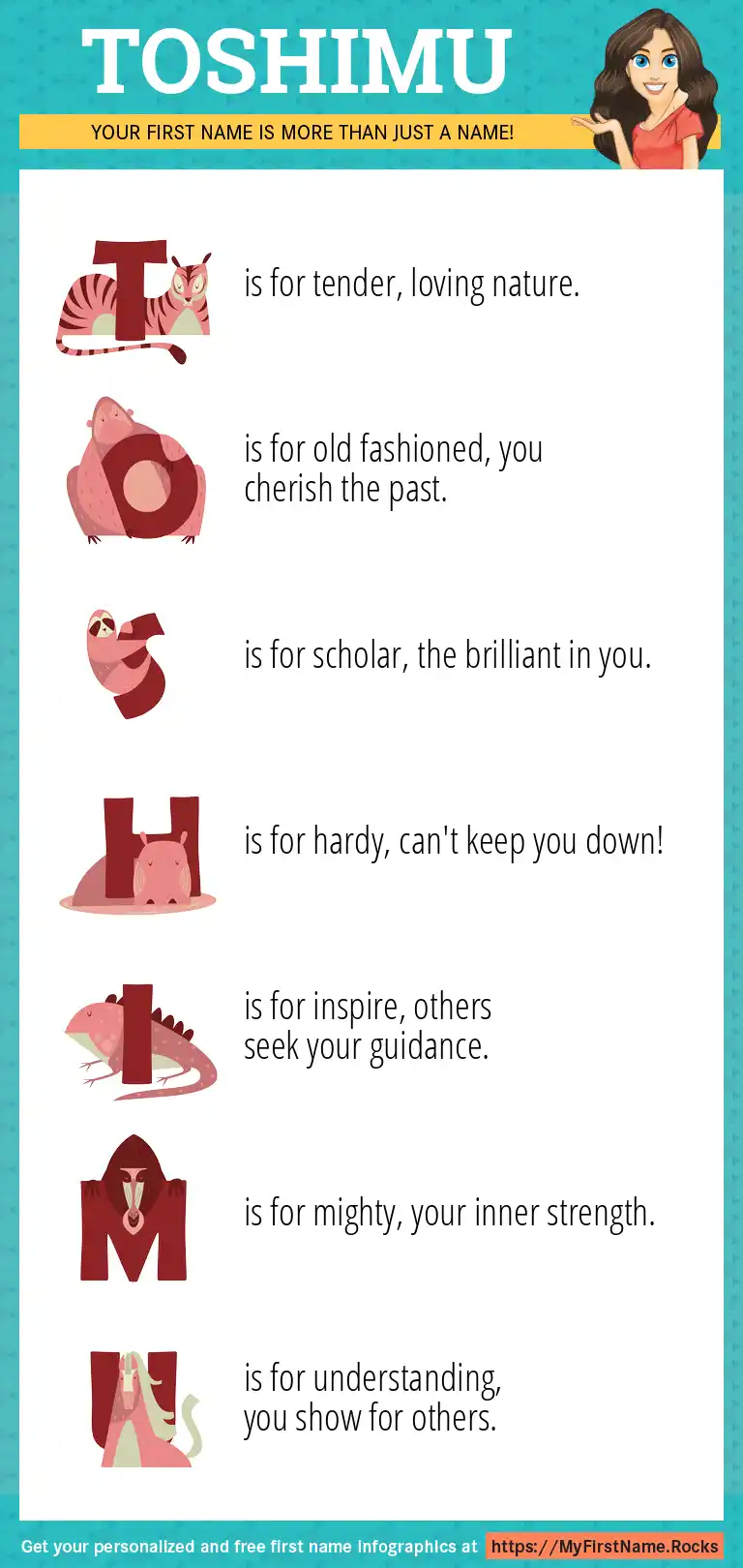 TOSHIMU

YOUR FIRST NAME IS MORE THAN JUST A NAME!

T is for tender, loving nature.

O is for old fashioned, you cherish the past.

S is for scholar, the brilliant in you.

H is for hardy, can't keep you down!

I is for inspire, others seek your guidance.

M is for mighty, your inner strength.

U is for understanding, you show for others.

Get your personalized and free first name infographics at https://MyFirstName.Rocks