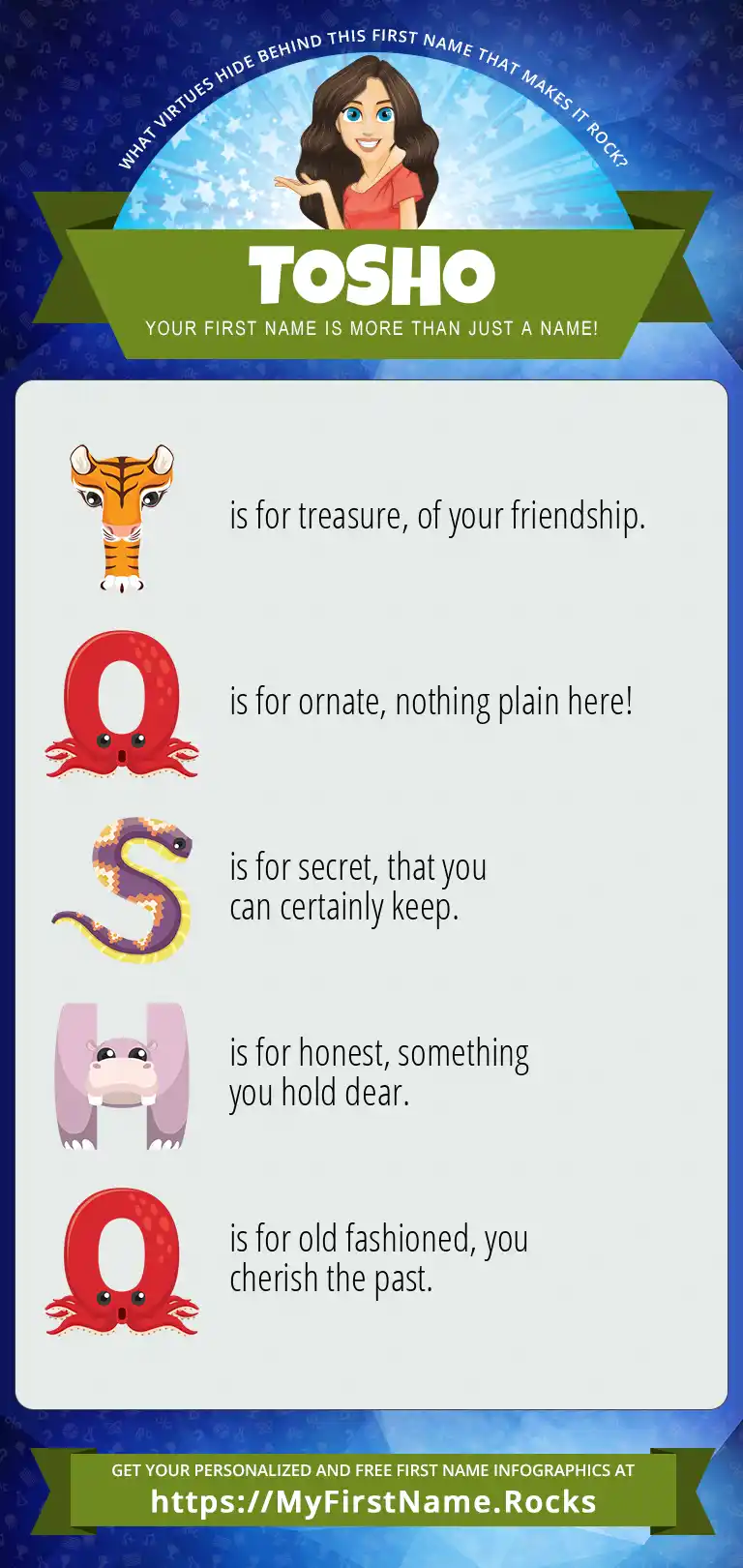 WHAT VIRTUES HIDE BEHIND THIS FIRST NAME THAT MAKES IT ROCK?

TOSHO

YOUR FIRST NAME IS MORE THAN JUST A NAME!

T is for treasure, of your friendship.

O is for ornate, nothing plain here!

S is for secret, that you can certainly keep.

H is for honest, something you hold dear.

O is for old fashioned, you cherish the past.

GET YOUR PERSONALIZED AND FREE FIRST NAME INFOGRAPHICS AT
https://MyFirstName.Rocks