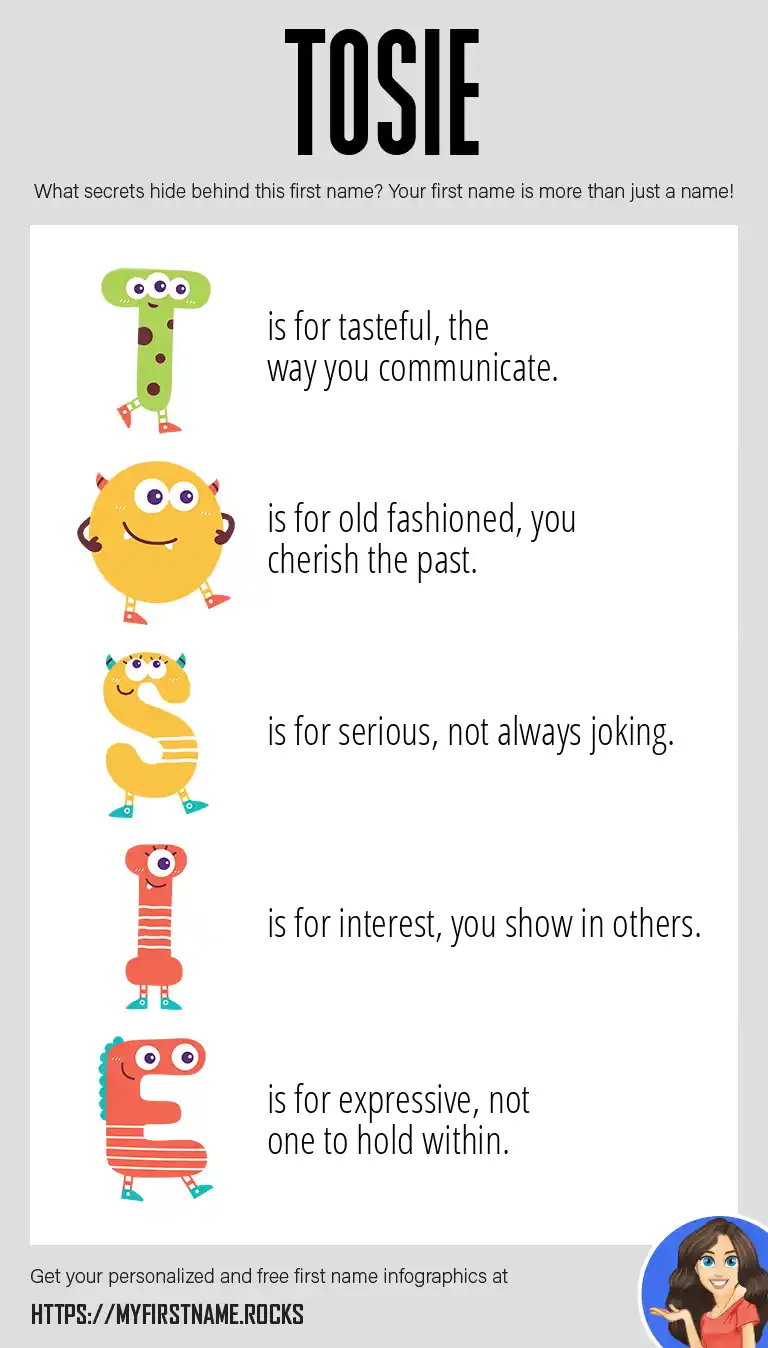 TOSIE

What secrets hide behind this first name? Your first name is more than just a name!

T is for tasteful, the way you communicate.

O is for old fashioned, you cherish the past.

S is for serious, not always joking.

I is for interest, you show in others.

E is for expressive, not one to hold within.

Get your personalized and free first name infographics at

HTTPS://MYFIRSTNAME.ROCKS