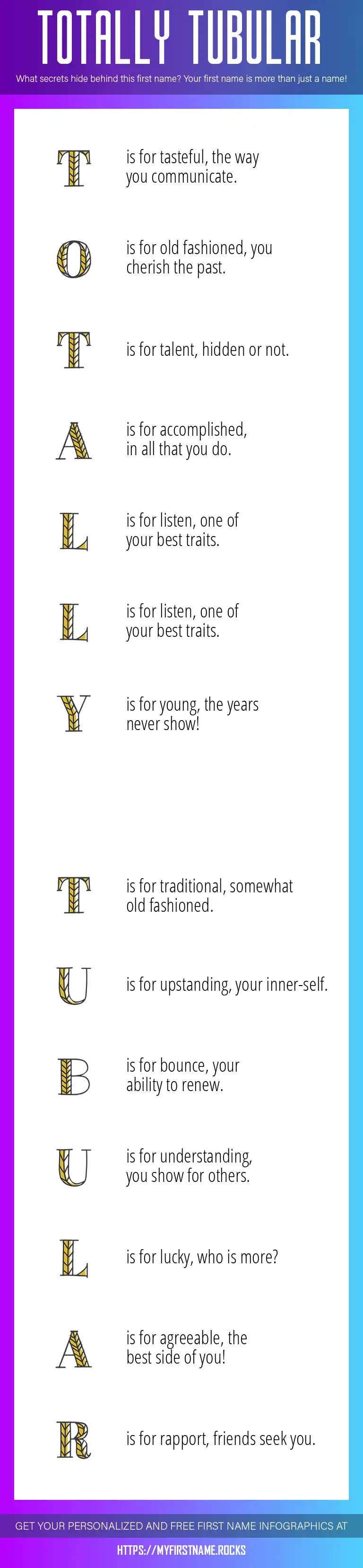 TOTALLY TUBULAR

What secrets hide behind this first name? Your first name is more than just a name!

T is for tasteful, the way you communicate.

O is for old fashioned, you cherish the past.

T is for talent, hidden or not.

A is for accomplished, in all that you do.

L is for listen, one of your best traits.

L is for listen, one of your best traits.

Y is for young, the years never show!

T is for traditional, somewhat old fashioned.

U is for upstanding, your inner-self.

B is for bounce, your ability to renew.

U is for understanding, you show for others.

L is for lucky, who is more?

A is for agreeable, the best side of you!

R is for rapport, friends seek you.

GET YOUR PERSONALIZED AND FREE FIRST NAME INFOGRAPHICS AT

HTTPS://MYFIRSTNAME.ROCKS