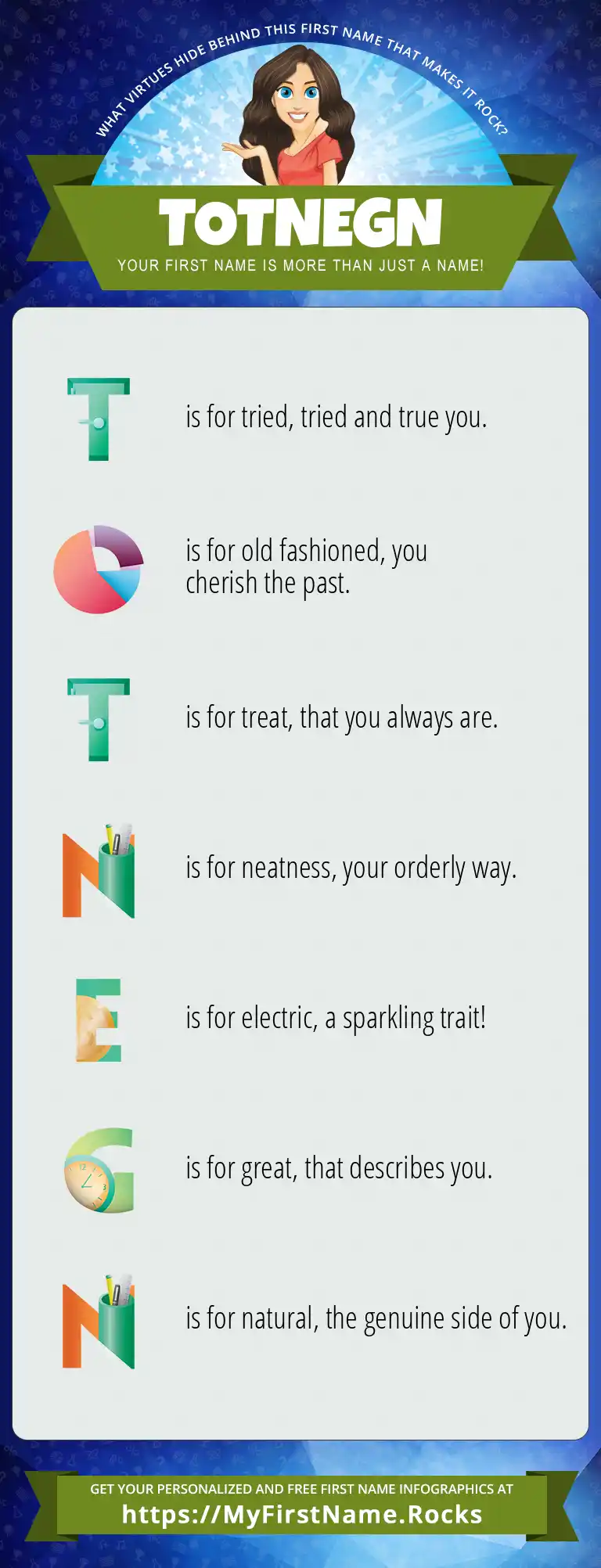 WHAT VIRTUES HIDE BEHIND THIS FIRST NAME THAT MAKES IT ROCK?

TOTNEGN

YOUR FIRST NAME IS MORE THAN JUST A NAME!

T is for tried, tried and true you.

O is for old fashioned, you cherish the past.

T is for treat, that you always are.

N is for neatness, your orderly way.

E is for electric, a sparkling trait!

G is for great, that describes you.

N is for natural, the genuine side of you.

GET YOUR PERSONALIZED AND FREE FIRST NAME INFOGRAPHICS AT
https://MyFirstName.Rocks