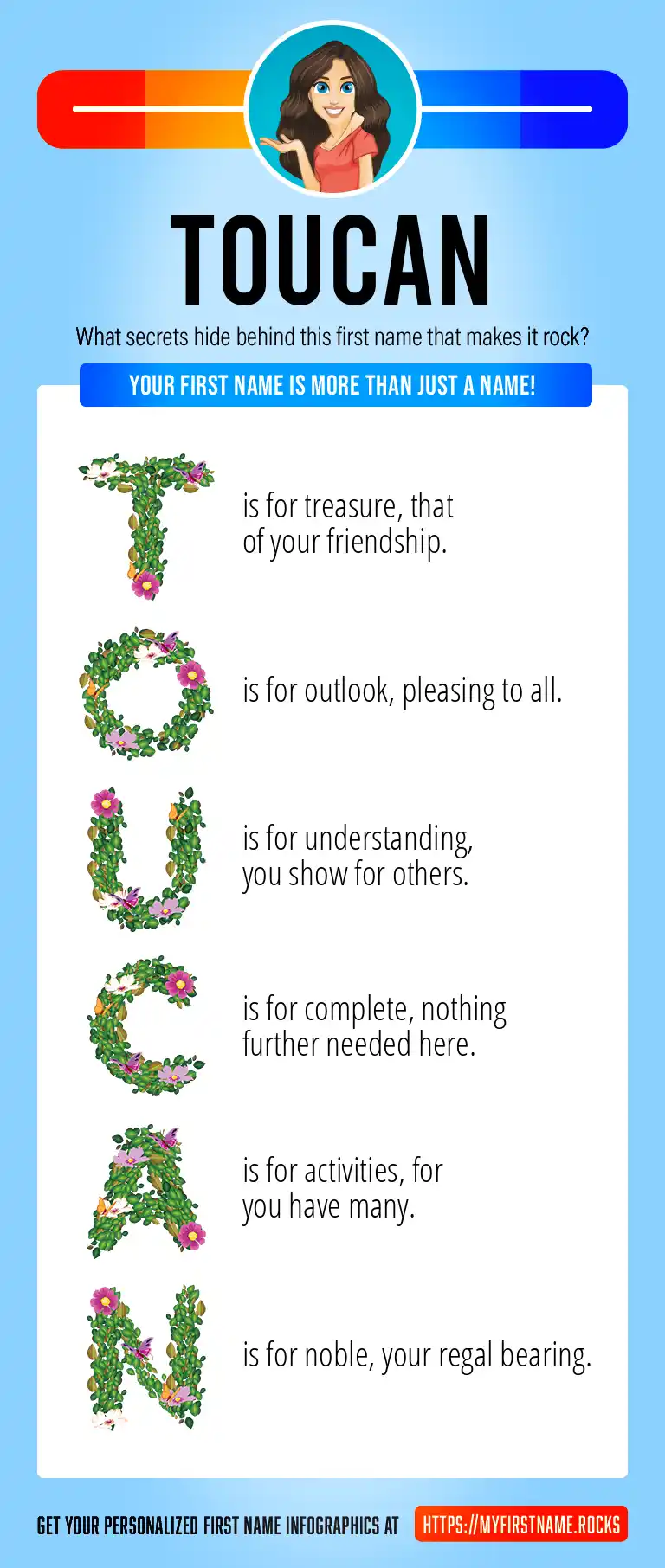 TOUCAN

What secrets hide behind this first name that makes it rock?

YOUR FIRST NAME IS MORE THAN JUST A NAME!

T is for treasure, that of your friendship.

O is for outlook, pleasing to all.

U is for understanding, you show for others.

C is for complete, nothing further needed here.

A is for activities, for you have many.

N is for noble, your regal bearing.

GET YOUR PERSONALIZED FIRST NAME INFOGRAPHICS AT HTTPS://MYFIRSTNAME.ROCKS