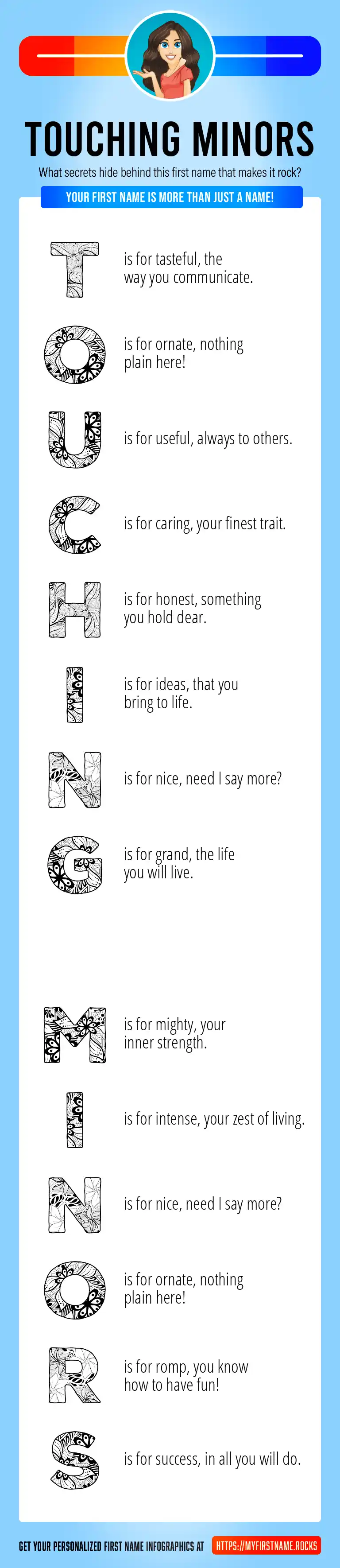 TOUCHING MINORS

What secrets hide behind this first name that makes it rock?

YOUR FIRST NAME IS MORE THAN JUST A NAME!

T is for tasteful, the way you communicate.

O is for ornate, nothing plain here!

U is for useful, always to others.

C is for caring, your finest trait.

H is for honest, something you hold dear.

I is for ideas, that you bring to life.

N is for nice, need I say more?

G is for grand, the life you will live.

M is for mighty, your inner strength.

I is for intense, your zest of living.

N is for nice, need I say more?

O is for ornate, nothing plain here!

R is for romp, you know how to have fun!

S is for success, in all you will do.

GET YOUR PERSONALIZED FIRST NAME INFOGRAPHICS AT HTTPS://MYFIRSTNAME.ROCKS