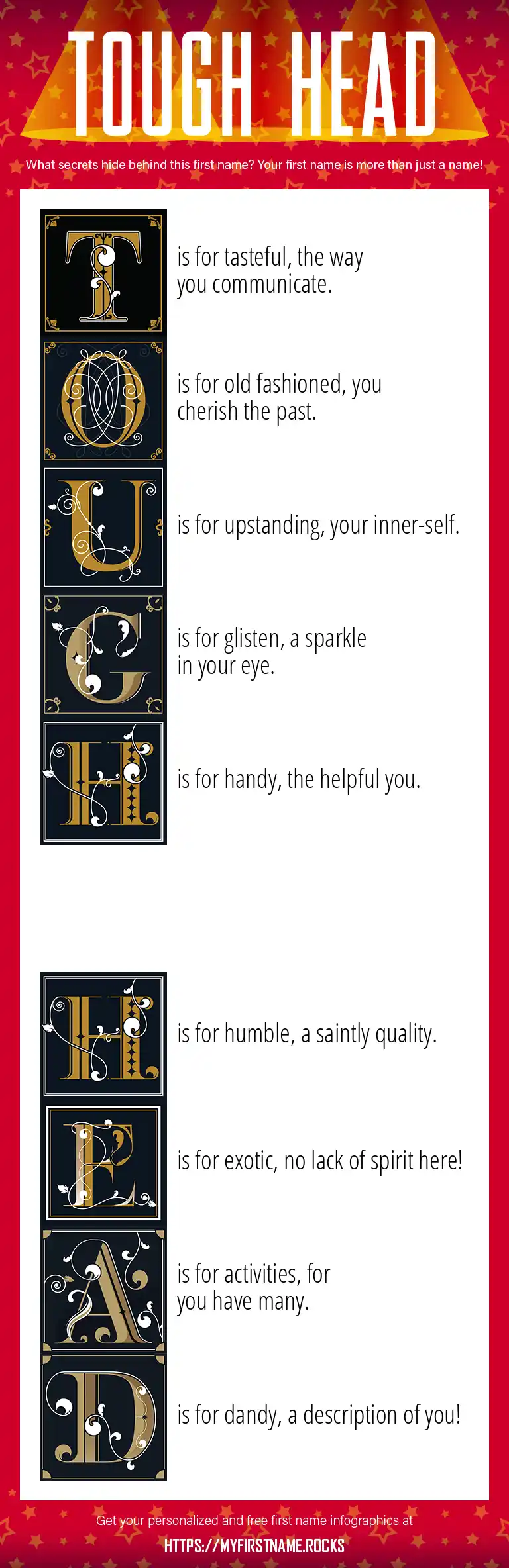 TOUGH HEAD

What secrets hide behind this first name? Your first name is more than just a name!

T is for tasteful, the way you communicate.

O is for old fashioned, you cherish the past.

U is for upstanding, your inner-self.

G is for glisten, a sparkle in your eye.

H is for handy, the helpful you.

H is for humble, a saintly quality.

E is for exotic, no lack of spirit here!

A is for activities, for you have many.

D is for dandy, a description of you!

Get your personalized and free first name infographics at

HTTPS://MYFIRSTNAME.ROCKS