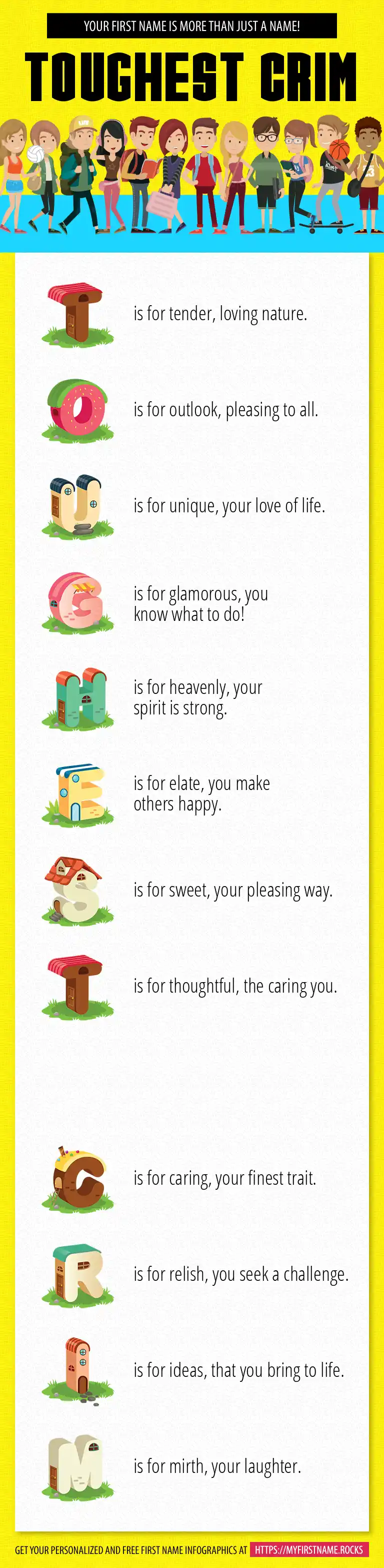 YOUR FIRST NAME IS MORE THAN JUST A NAME!

TOUGHEST CRIM

T is for tender, loving nature.

O is for outlook, pleasing to all.

U is for unique, your love of life.

G is for glamorous, you know what to do!

H is for heavenly, your spirit is strong.

E is for elate, you make others happy.

S is for sweet, your pleasing way.

T is for thoughtful, the caring you.

C is for caring, your finest trait.

R is for relish, you seek a challenge.

I is for ideas, that you bring to life.

M is for mirth, your laughter.

GET YOUR PERSONALIZED AND FREE FIRST NAME INFOGRAPHICS AT HTTPS://MYFIRSTNAME.ROCKS