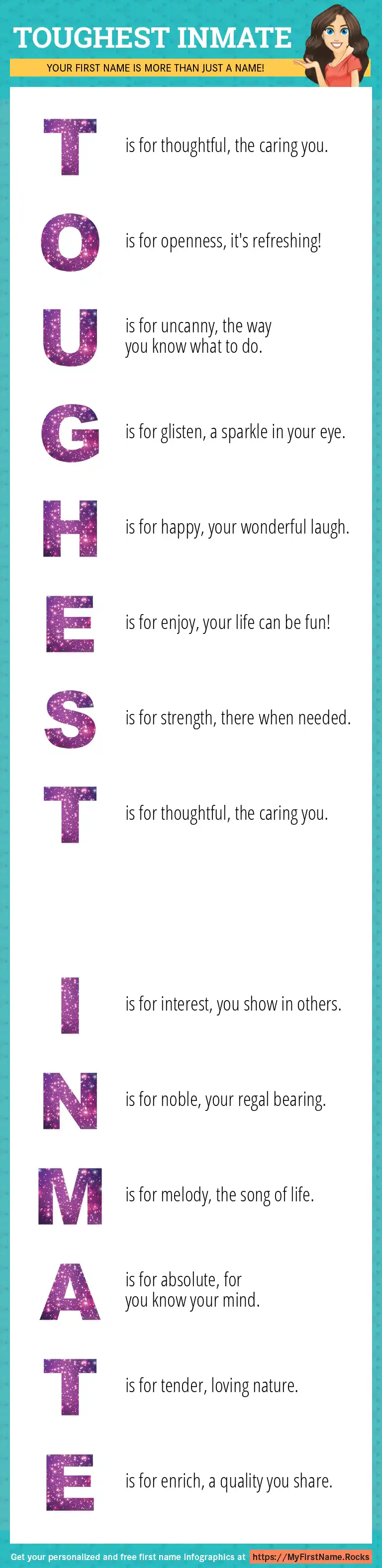 TOUGHEST INMATE

YOUR FIRST NAME IS MORE THAN JUST A NAME!

T is for thoughtful, the caring you.

O is for openness, it's refreshing!

U is for uncanny, the way you know what to do.

G is for glisten, a sparkle in your eye.

H is for happy, your wonderful laugh.

E is for enjoy, your life can be fun!

S is for strength, there when needed.

T is for thoughtful, the caring you.

I is for interest, you show in others.

N is for noble, your regal bearing.

M is for melody, the song of life.

A is for absolute, for you know your mind.

T is for tender, loving nature.

E is for enrich, a quality you share.

Get your personalized and free first name infographics at https://MyFirstName.Rocks