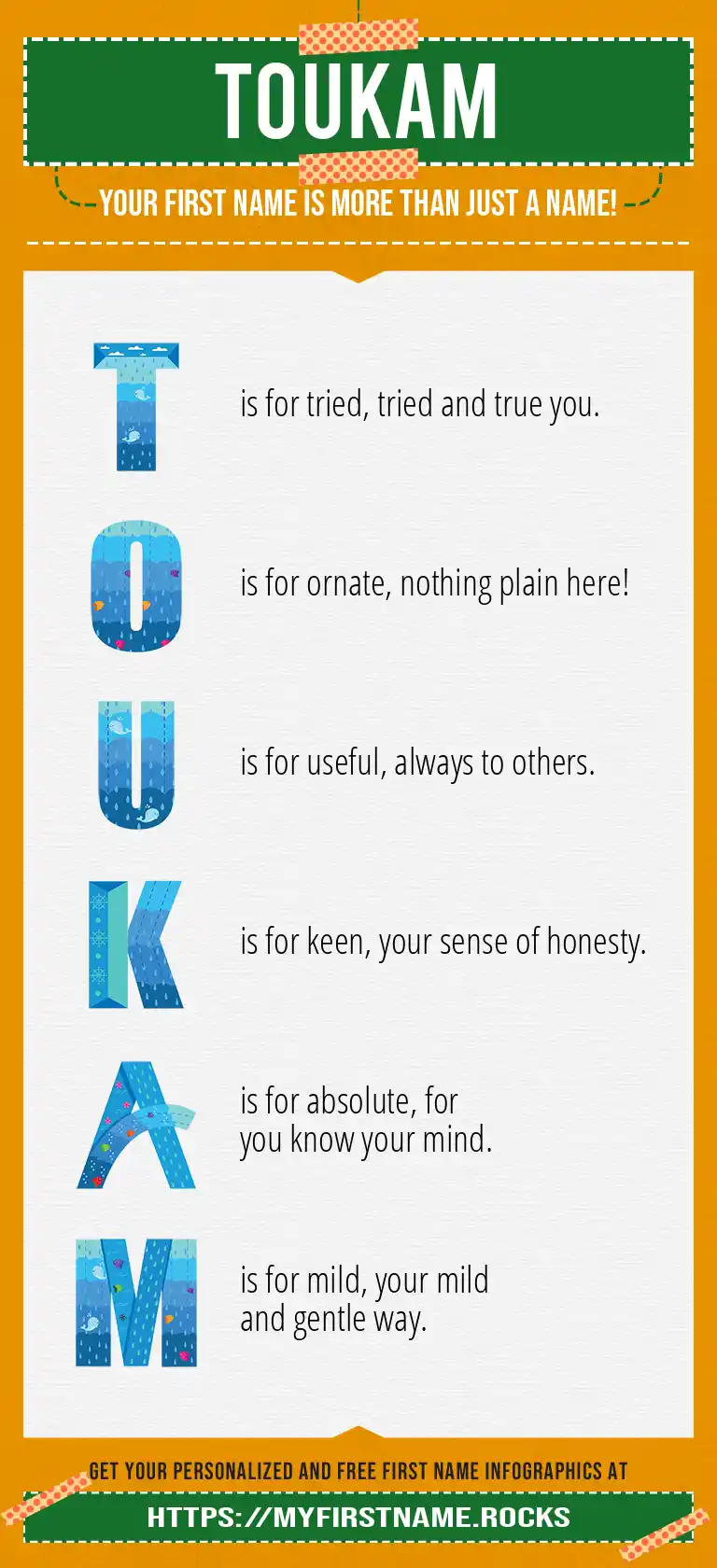 TOUKAM

YOUR FIRST NAME IS MORE THAN JUST A NAME!

T is for tried, tried and true you.

O is for ornate, nothing plain here!

U is for useful, always to others.

K is for keen, your sense of honesty.

A is for absolute, for you know your mind.

M is for mild, your mild and gentle way.

GET YOUR PERSONALIZED AND FREE FIRST NAME INFOGRAPHICS AT

HTTPS://MYFIRSTNAME.ROCKS