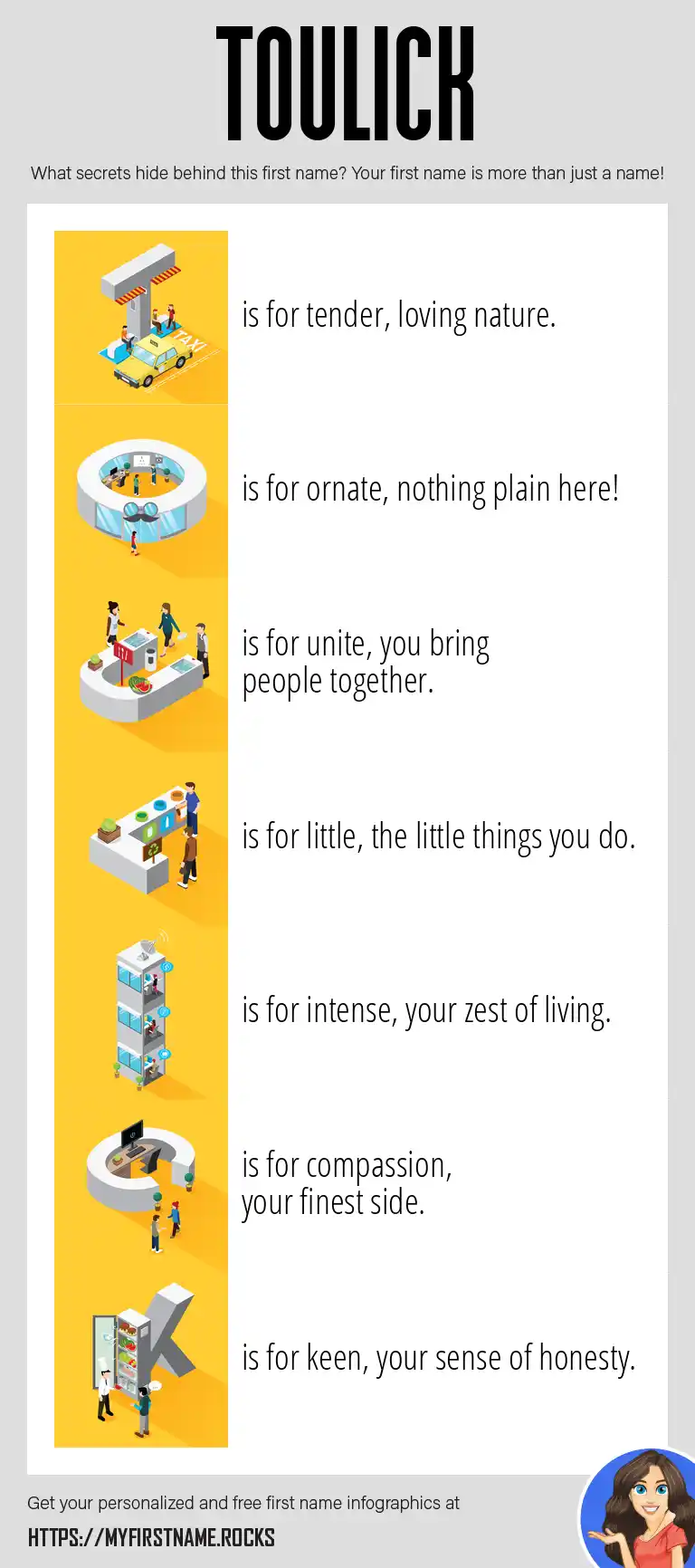 TOULICK

What secrets hide behind this first name? Your first name is more than just a name!

TAXI

is for tender, loving nature.

is for ornate, nothing plain here!

is for unite, you bring people together.

is for little, the little things you do.

is for intense, your zest of living.

is for compassion, your finest side.

is for keen, your sense of honesty.

Get your personalized and free first name infographics at

HTTPS://MYFIRSTNAME.ROCKS