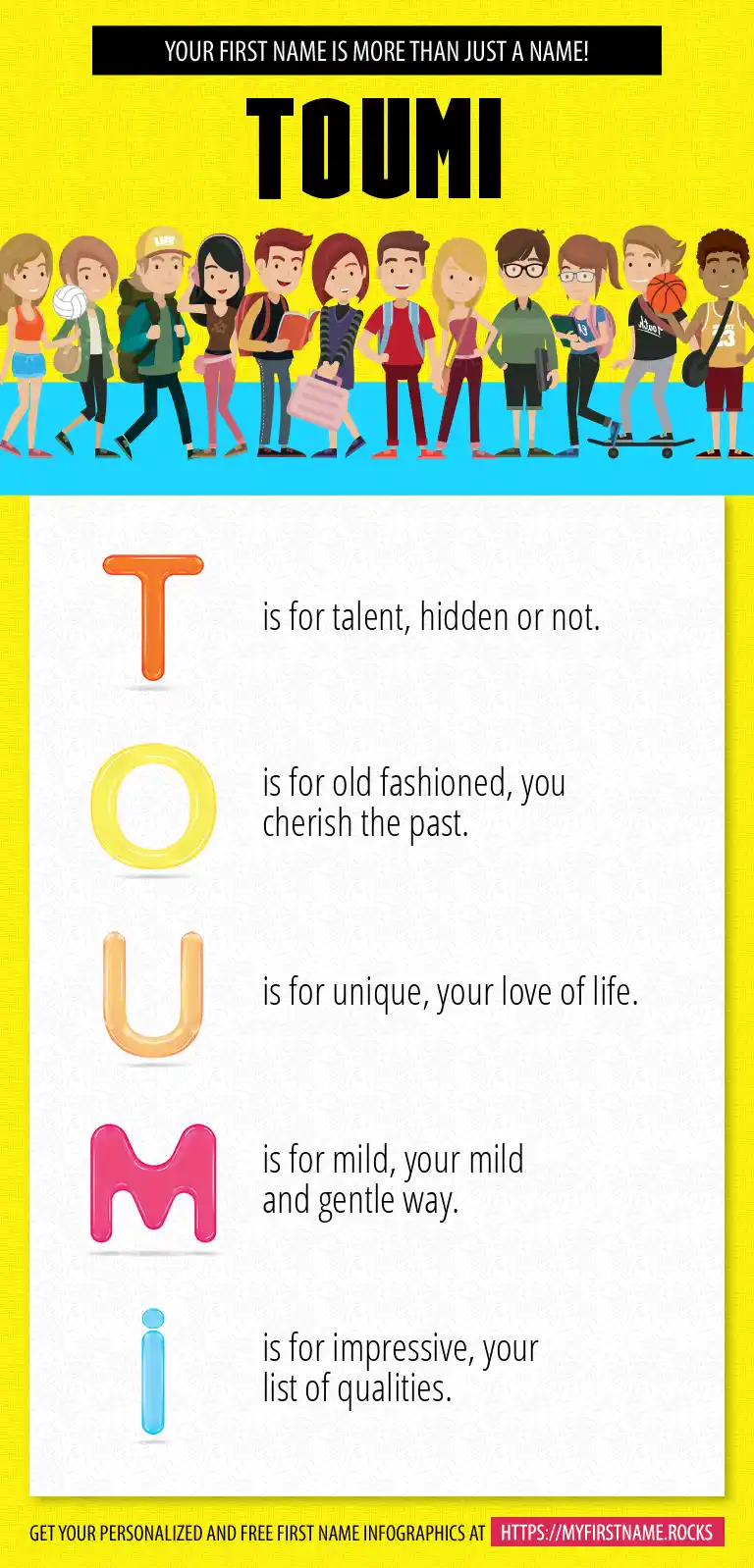 YOUR FIRST NAME IS MORE THAN JUST A NAME!

TOUMI

T is for talent, hidden or not.

O is for old fashioned, you cherish the past.

U is for unique, your love of life.

M is for mild, your mild and gentle way.

i is for impressive, your list of qualities.

GET YOUR PERSONALIZED AND FREE FIRST NAME INFOGRAPHICS AT HTTPS://MYFIRSTNAME.ROCKS