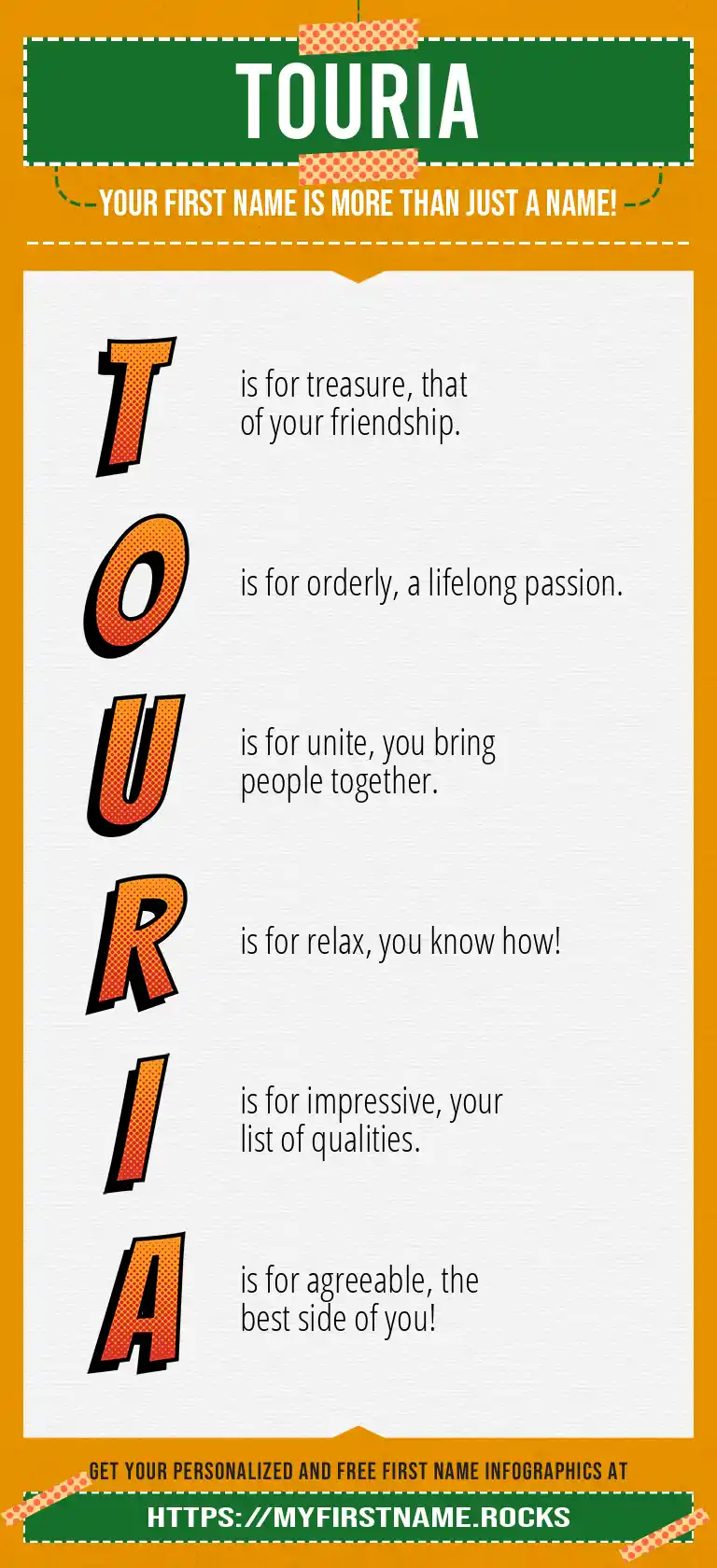 TOURIA

YOUR FIRST NAME IS MORE THAN JUST A NAME!

T is for treasure, that of your friendship.

O is for orderly, a lifelong passion.

U is for unite, you bring people together.

R is for relax, you know how!

I is for impressive, your list of qualities.

A is for agreeable, the best side of you!

GET YOUR PERSONALIZED AND FREE FIRST NAME INFOGRAPHICS AT

HTTPS://MYFIRSTNAME.ROCKS